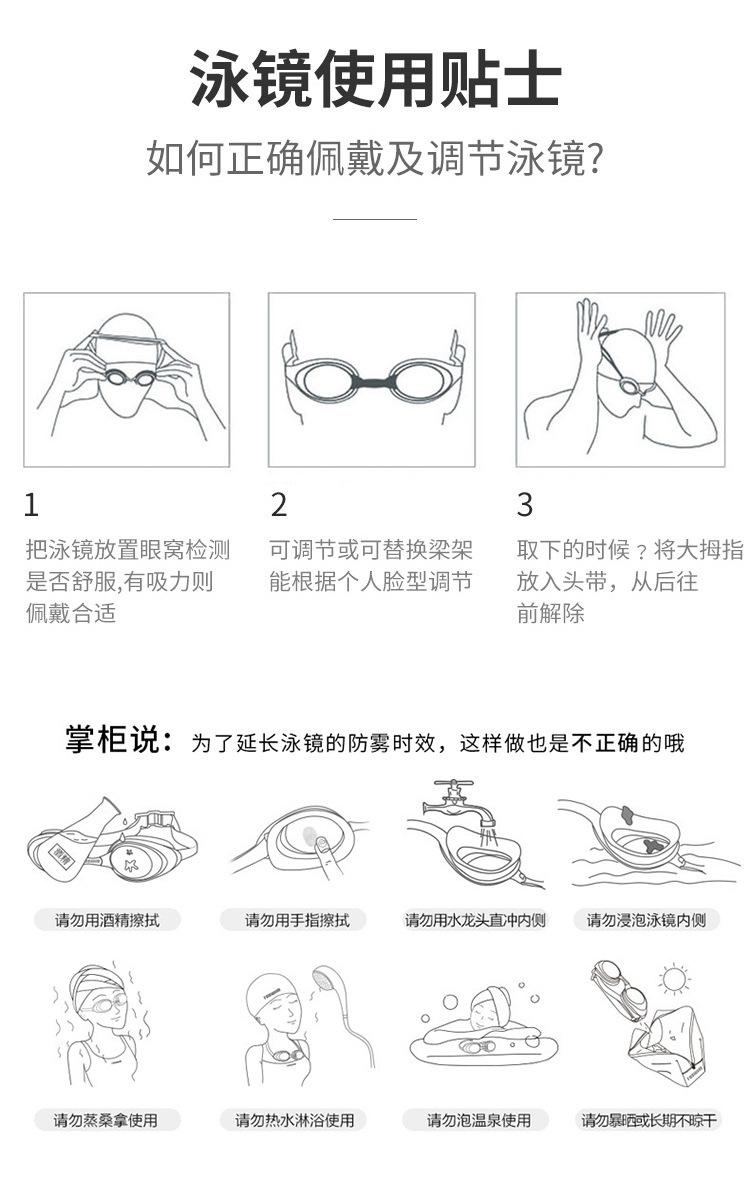 泳镜使用贴士

如何正确佩戴及调节泳镜?

1

把泳镜放置眼窝检测是否舒服,有吸力则佩戴合适

2

可调节或可替换梁架能根据个人脸型调节

3

取下的时候？将大拇指放入头带，从后往前解除

掌柜说：为了延长泳镜的防雾时效，这样做也是不正确的哦

酒精

请勿用酒精擦拭

请勿用手指擦拭

请勿用水龙头直冲内侧

请勿浸泡泳镜内侧

请勿蒸桑拿使用

请勿热水淋浴使用

请勿泡温泉使用

请勿暴晒或长期不晾干