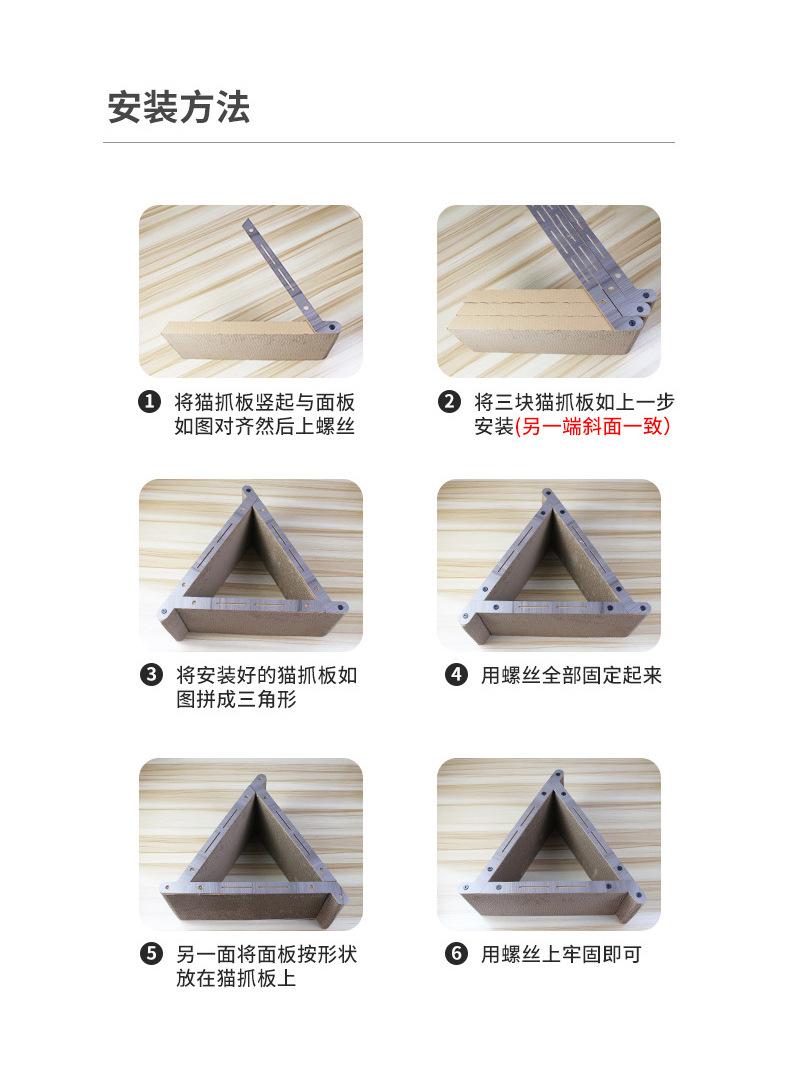 安装方法

❶ 将猫抓板竖起与面板如图对齐然后上螺丝

❷ 将三块猫抓板如上一步安装(另一端斜面一致)

❸ 将安装好的猫抓板如图拼成三角形

❹ 用螺丝全部固定起来

❺ 另一面将面板按形状放在猫抓板上

❻ 用螺丝上牢固即可