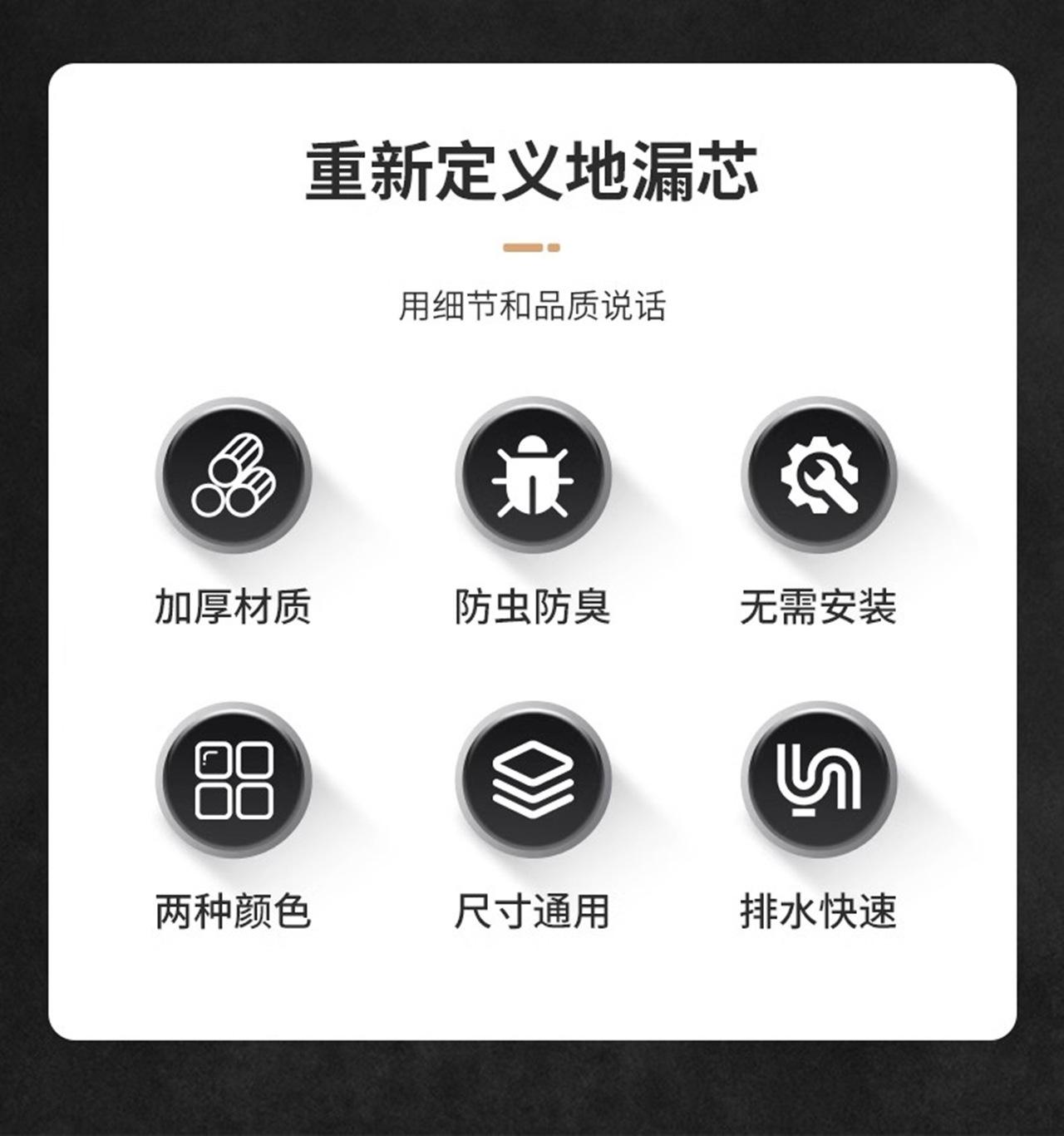 重新定义地漏芯

用细节和品质说话

加厚材质

防虫防臭

无需安装

两种颜色

尺寸通用

排水快速