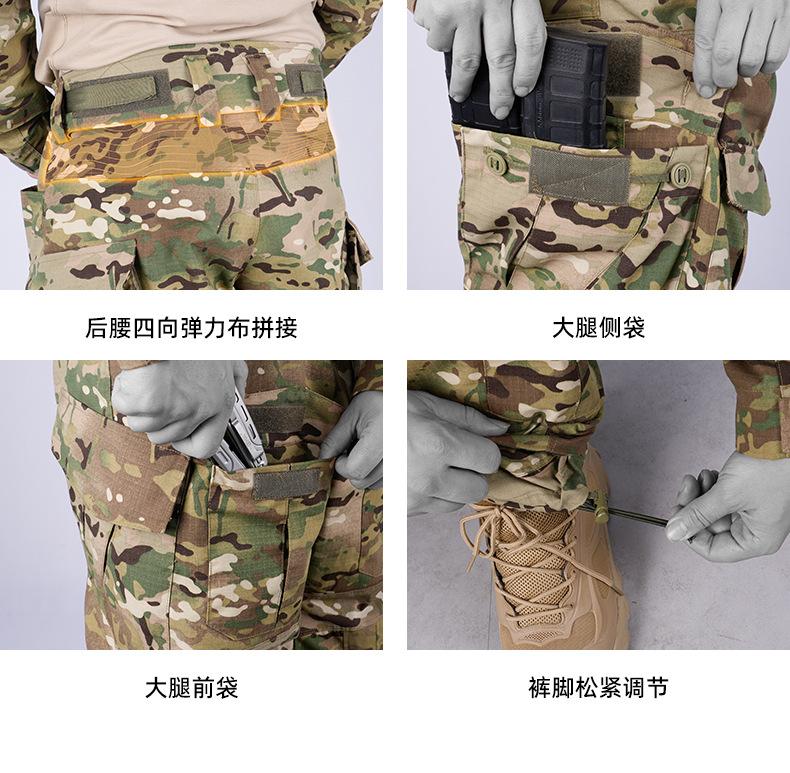 后腰四向弹力布拼接

大腿侧袋

大腿前袋

裤脚松紧调节