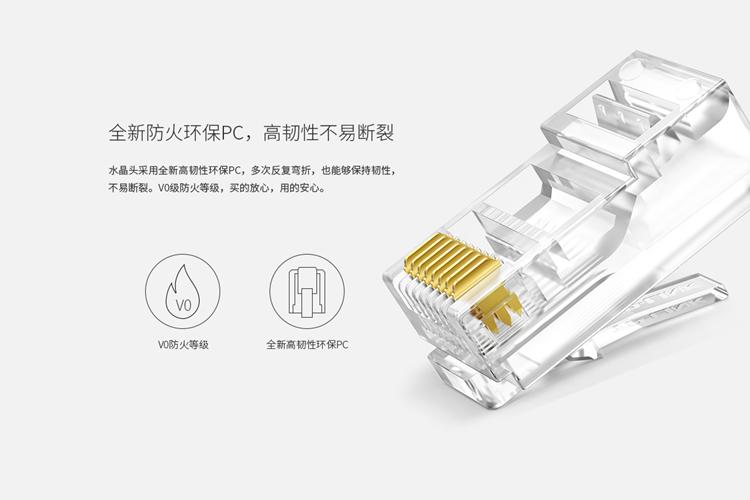 全新防火环保PC，高韧性不易断裂

水晶头采用全新高韧性环保PC，多次反复弯折，也能够保持韧性，不易断裂。V0级防火等级，买的放心，用的安心。

V0

V0防火等级

全新高韧性环保PC