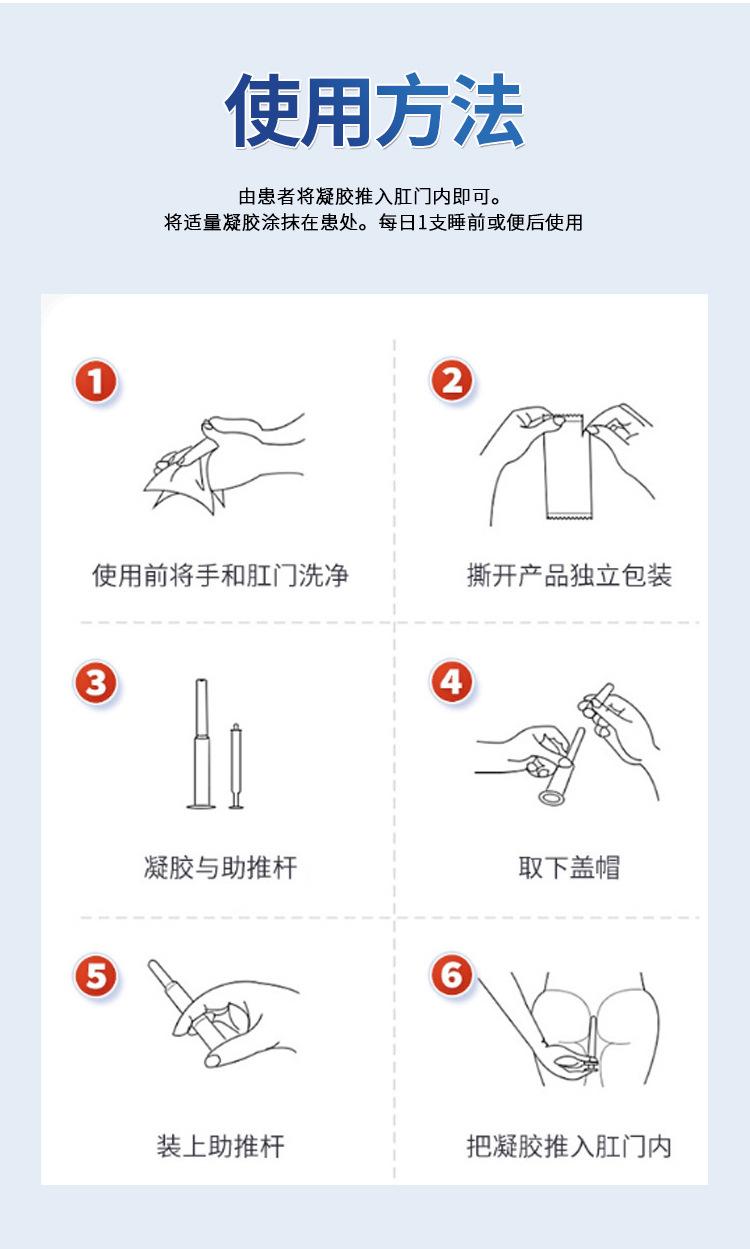 使用方法

由患者将凝胶推入肛门内即可。
将适量凝胶涂抹在患处。每日1支睡前或便后使用

1

使用前将手和肛门洗净

2

撕开产品独立包装

3

凝胶与助推杆

4

取下盖帽

5

装上助推杆

6

把凝胶推入肛门内