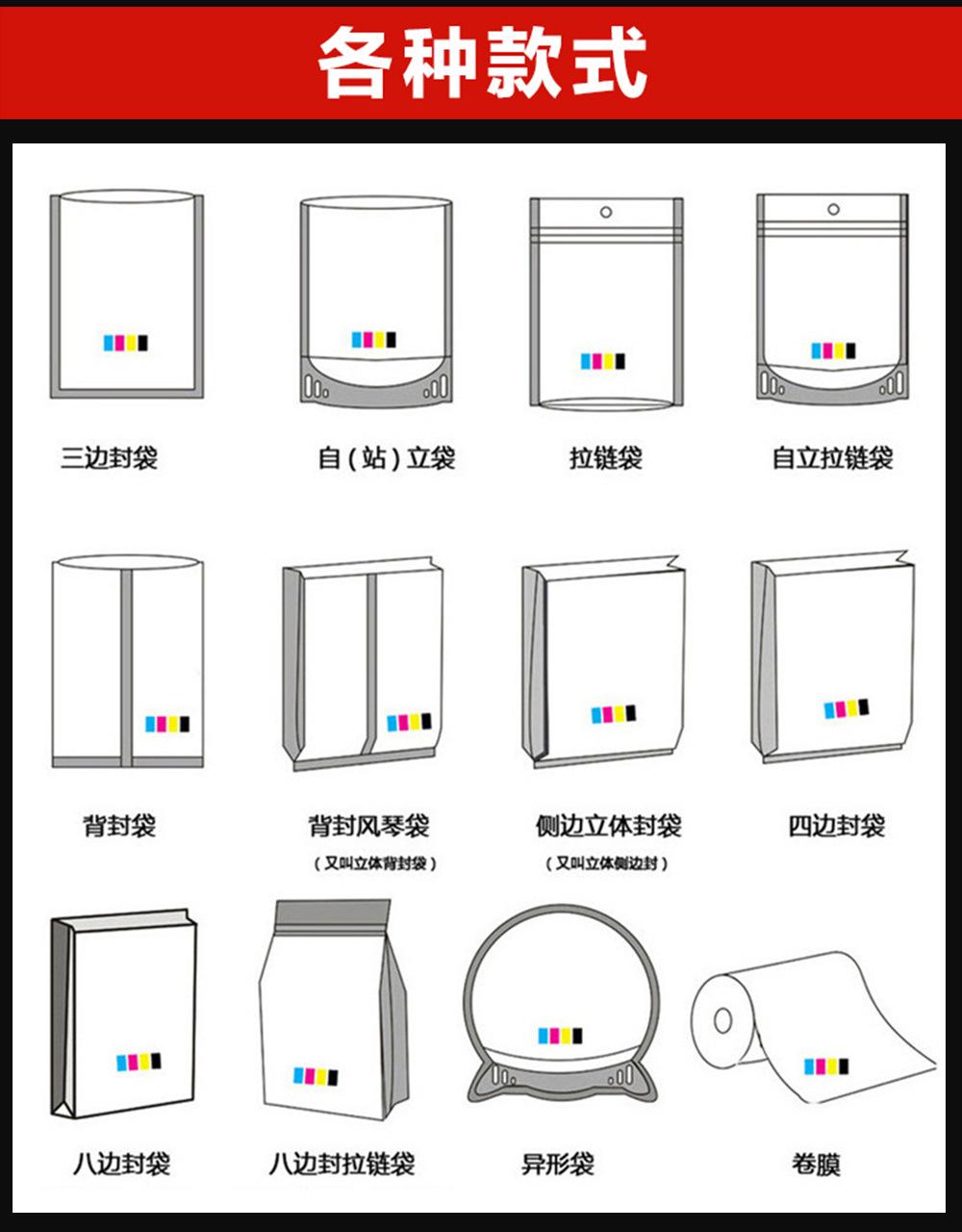 各种款式

三边封袋

自（站）立袋

拉链袋

自立拉链袋

背封袋

背封风琴袋
（又叫立体背封袋）

侧边立体封袋
（又叫立体侧边封）

四边封袋

八边封袋

八边封拉链袋

异形袋

卷膜