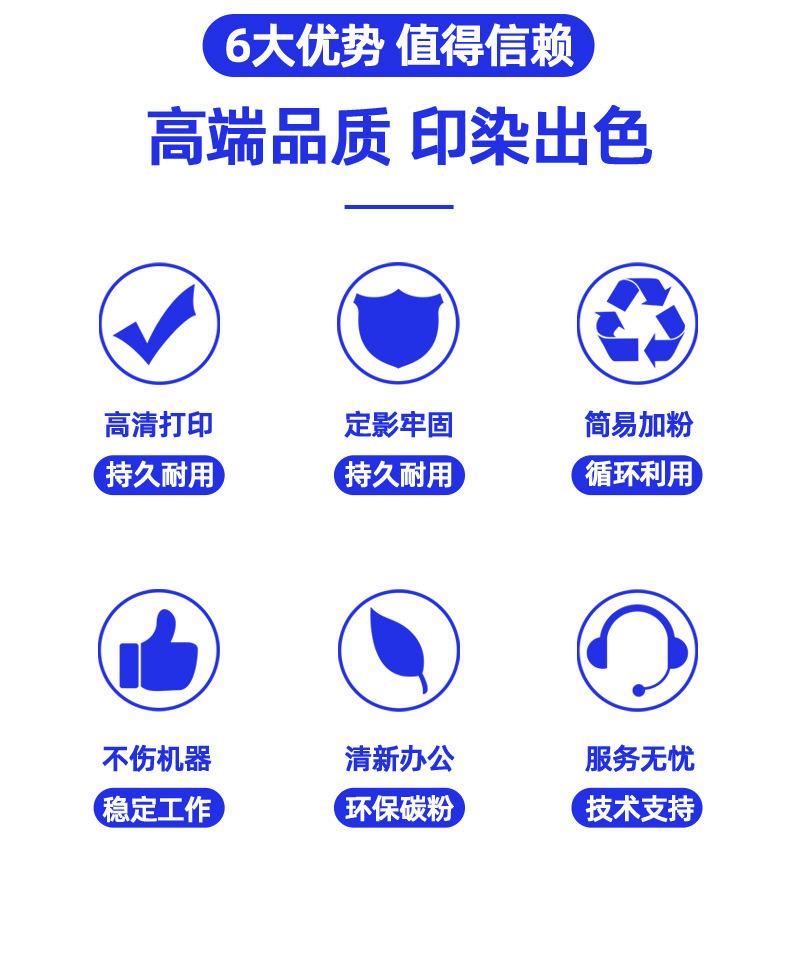 6大优势 值得信赖

高端品质 印染出色

高清打印

持久耐用

定影牢固

持久耐用

简易加粉

循环利用

不伤机器

稳定工作

清新办公

环保碳粉

服务无忧

技术支持