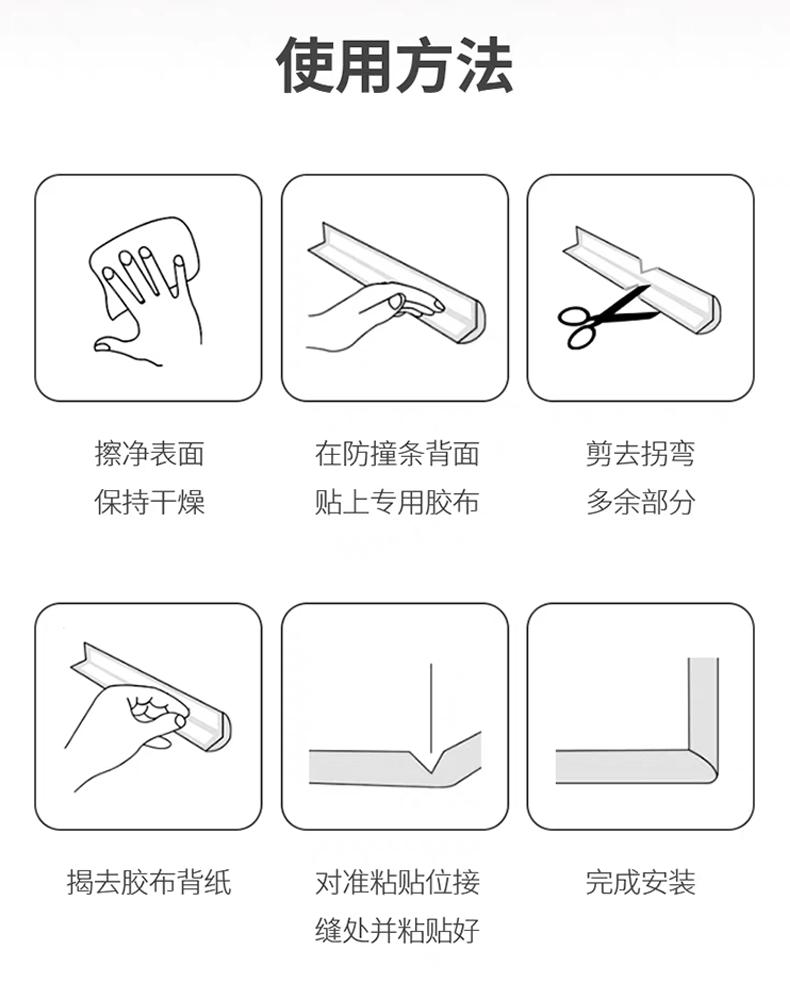 使用方法

擦净表面
保持干燥

在防撞条背面
贴上专用胶布

剪去拐弯
多余部分

揭去胶布背纸

对准粘贴位接
缝处并粘贴好

完成安装