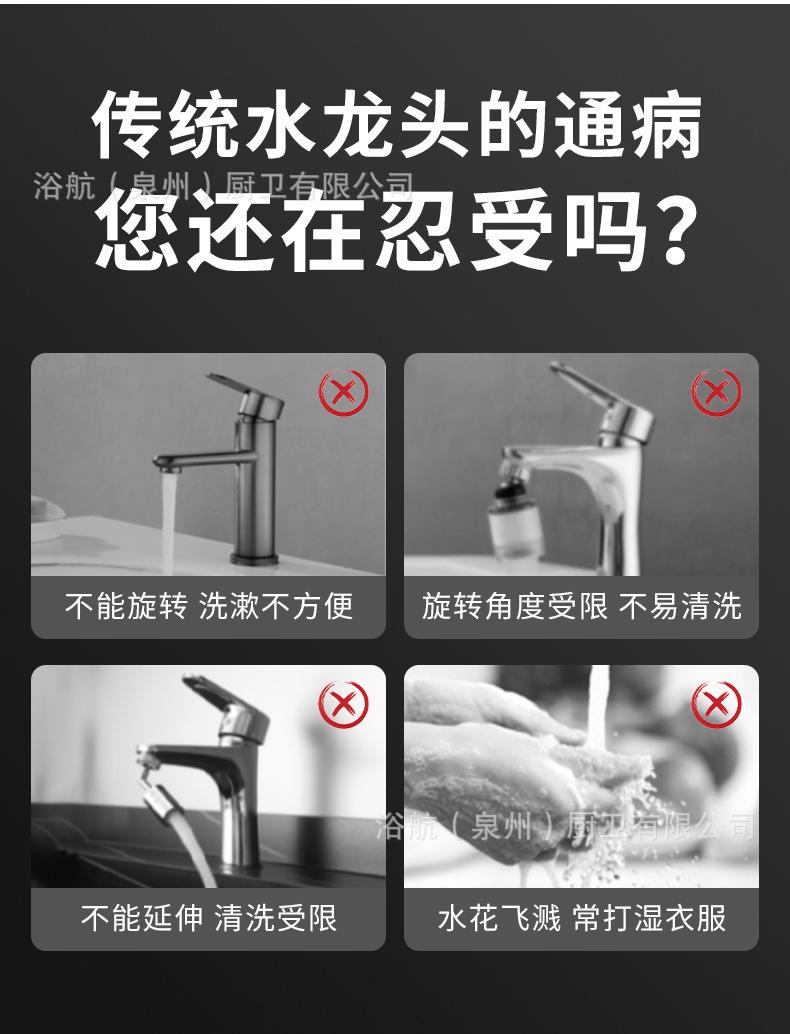 传统水龙头的通病
浴航（泉州）厨卫有限公司
您还在忍受吗?

不能旋转 洗漱不方便

旋转角度受限 不易清洗

不能延伸 清洗受限

浴航（泉州）厨卫有限公司

水花飞溅 常打湿衣服