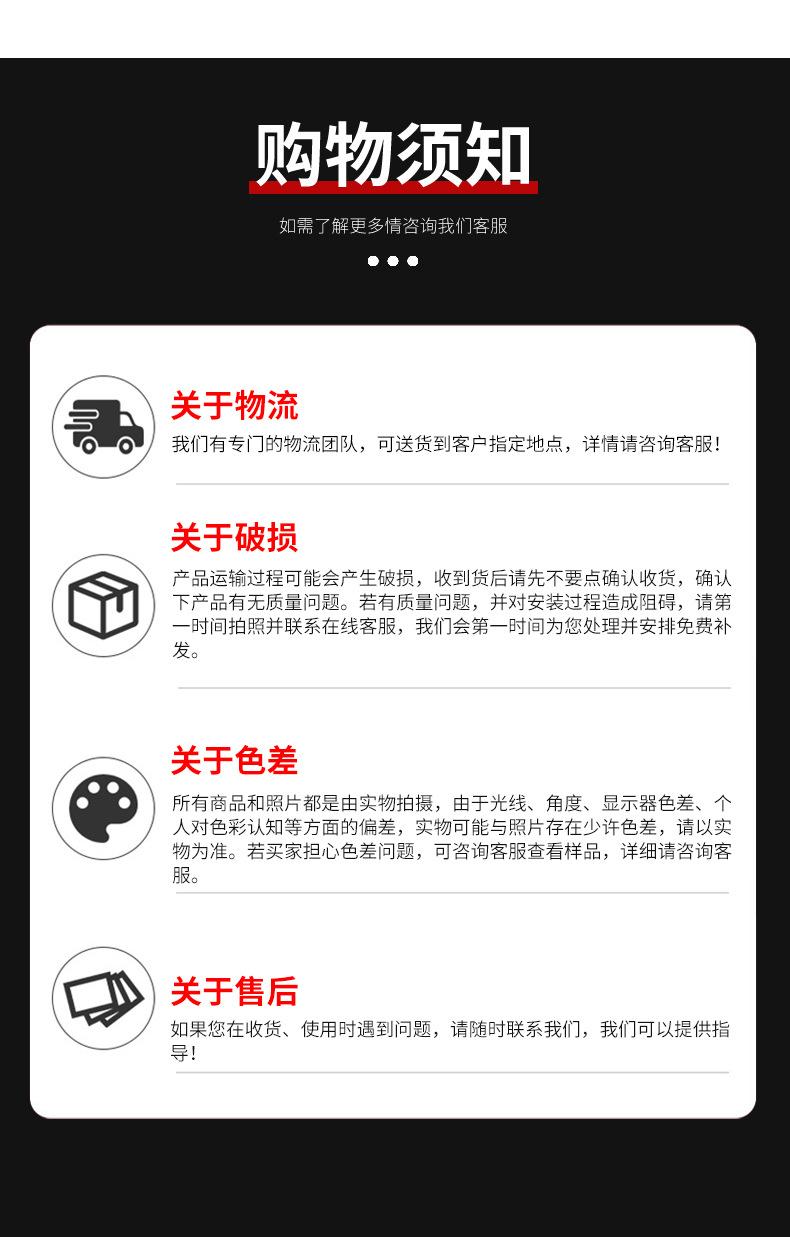 购物须知

如需了解更多情咨询我们客服

关于物流

我们有专门的物流团队，可送货到客户指定地点，详情请咨询客服！

关于破损

产品运输过程可能会产生破损，收到货后请先不要点确认收货，确认下产品有无质量问题。若有质量问题，并对安装过程造成阻碍，请第一时间拍照并联系在线客服，我们会第一时间为您处理并安排免费补发。

关于色差

所有商品和照片都是由实物拍摄，由于光线、角度、显示器色差、个人对色彩认知等方面的偏差，实物可能与照片存在少许色差，请以实物为准。若买家担心色差问题，可咨询客服查看样品，详细请咨询客服。

关于售后

如果您在收货、使用时遇到问题，请随时联系我们，我们可以提供指导！