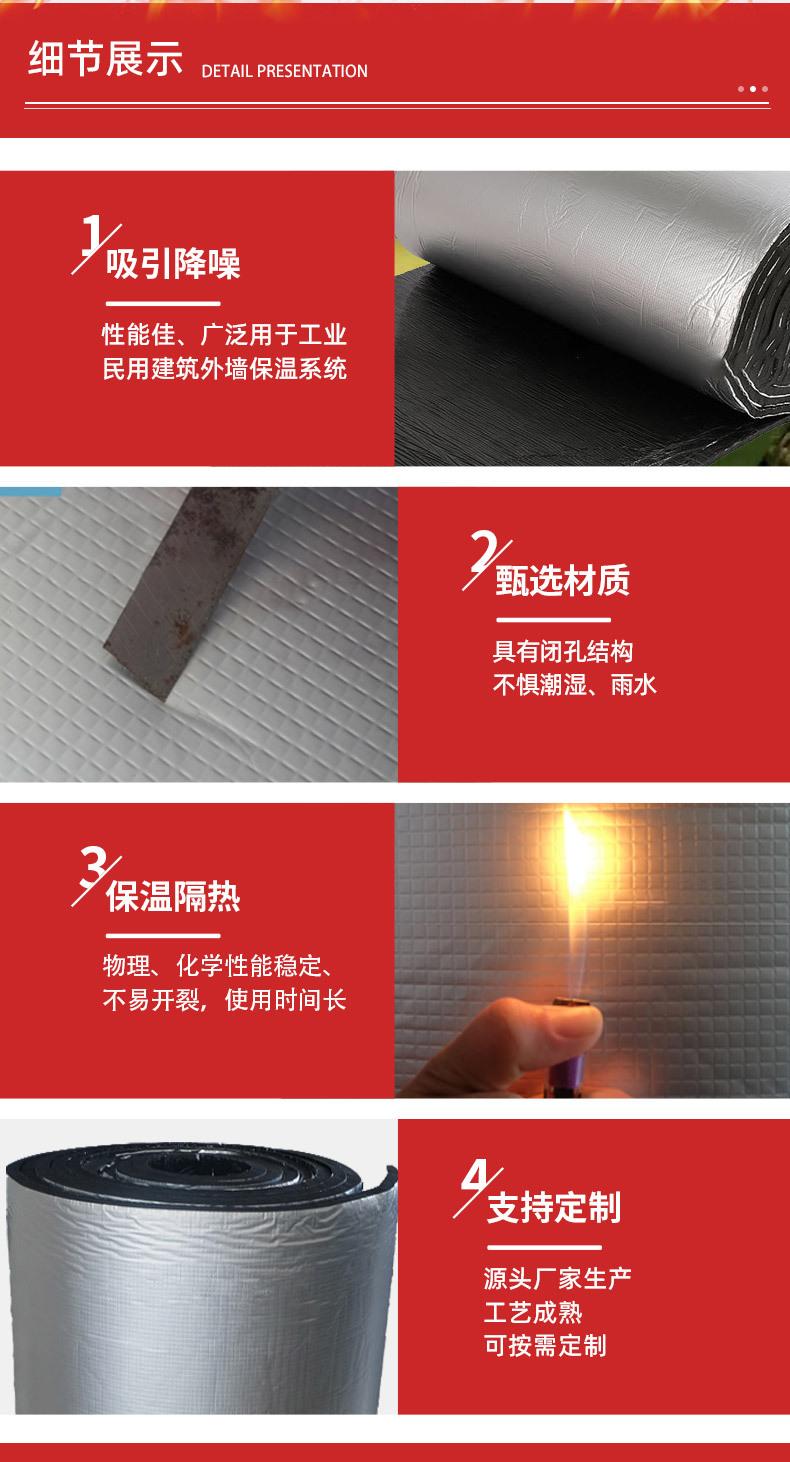 细节展示 DETAIL PRESENTATION

1 吸引降噪

性能佳、广泛用于工业民用建筑外墙保温系统

2 甄选材质

具有闭孔结构
不惧潮湿、雨水

3 保温隔热

物理、化学性能稳定、不易开裂，使用时间长

4 支持定制

源头厂家生产
工艺成熟
可按需定制