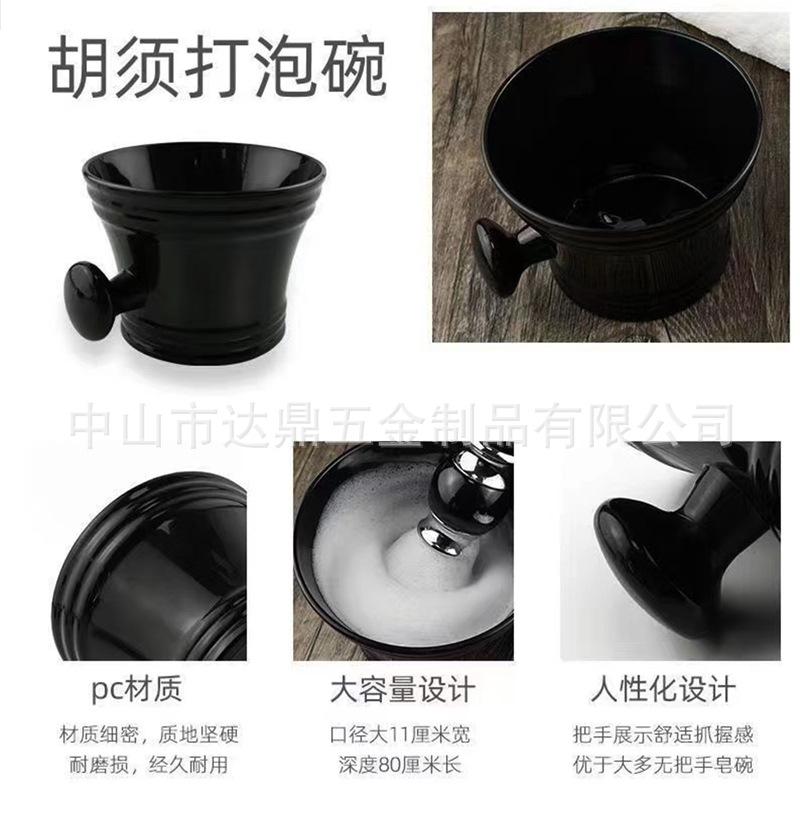 胡须打泡碗

中山市达鼎五金制品有限公司

pc材质

材质细密，质地坚硬
耐磨损，经久耐用

大容量设计

口径大11厘米宽
深度80厘米长

人性化设计

把手展示舒适抓握感
优于大多无把手皂碗