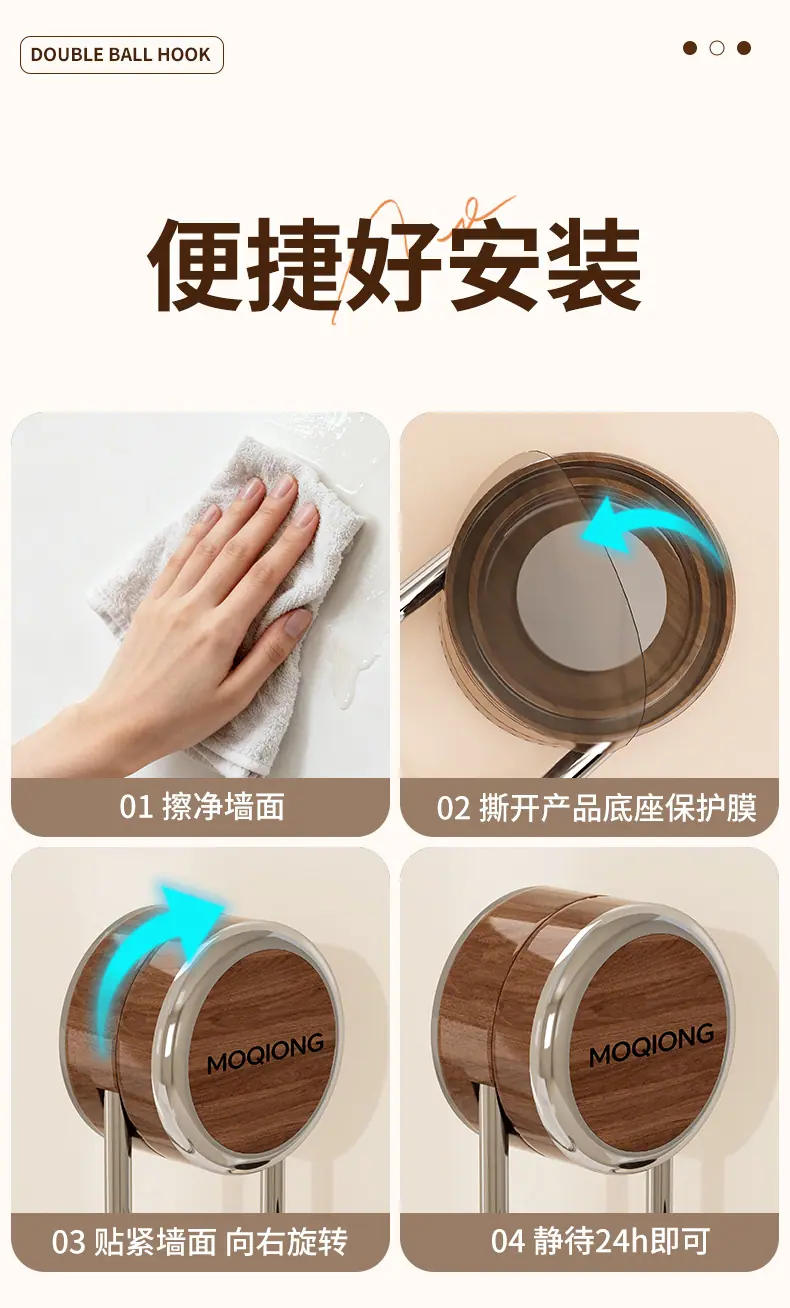 DOUBLE BALL HOOK

便捷好安装

01 擦净墙面

02 撕开产品底座保护膜

MOQIONG

03 贴紧墙面 向右旋转

MOQIONG

04 静待24h即可