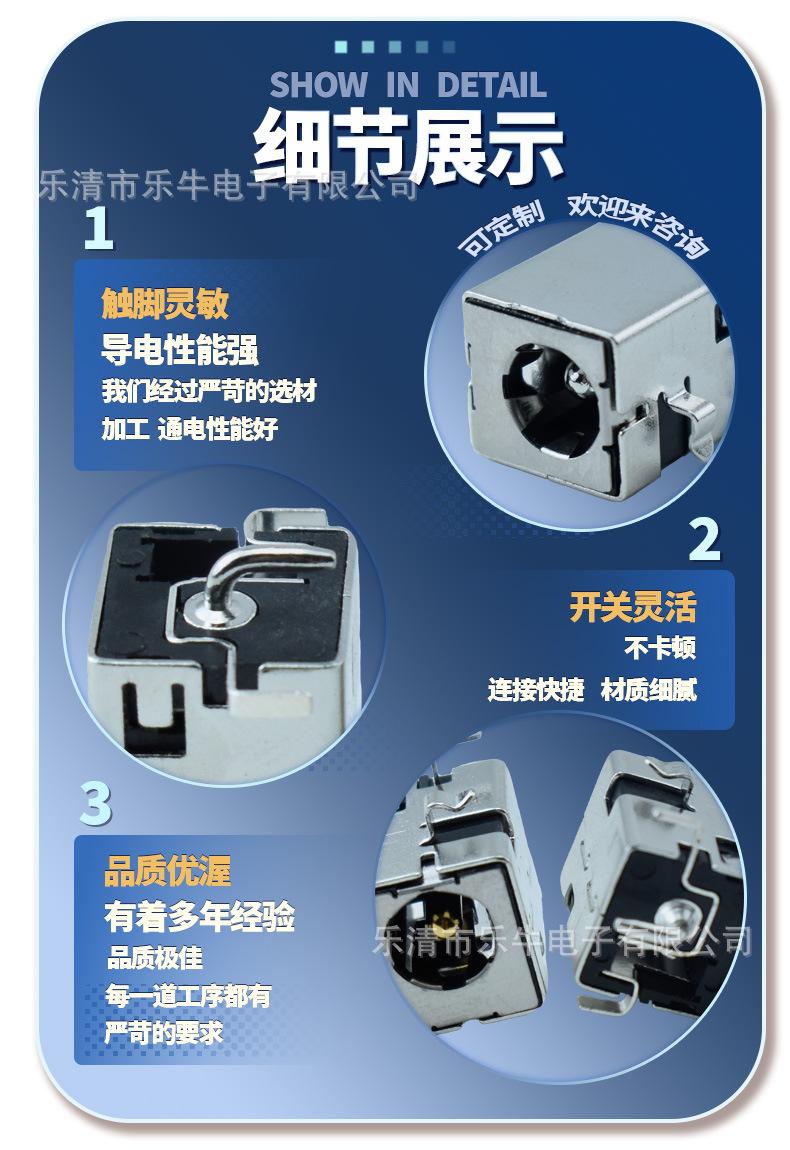 SHOW IN DETAIL
细节展示

乐清市乐牛电子有限公司

1

可定制 欢迎来咨询

触脚灵敏
导电性能强
我们经过严苛的选材
加工 通电性能好

2

开关灵活
不卡顿
连接快捷 材质细腻

3

品质优渥
有着多年经验
品质极佳
每一道工序都有
严苛的要求

乐清市乐牛电子有限公司