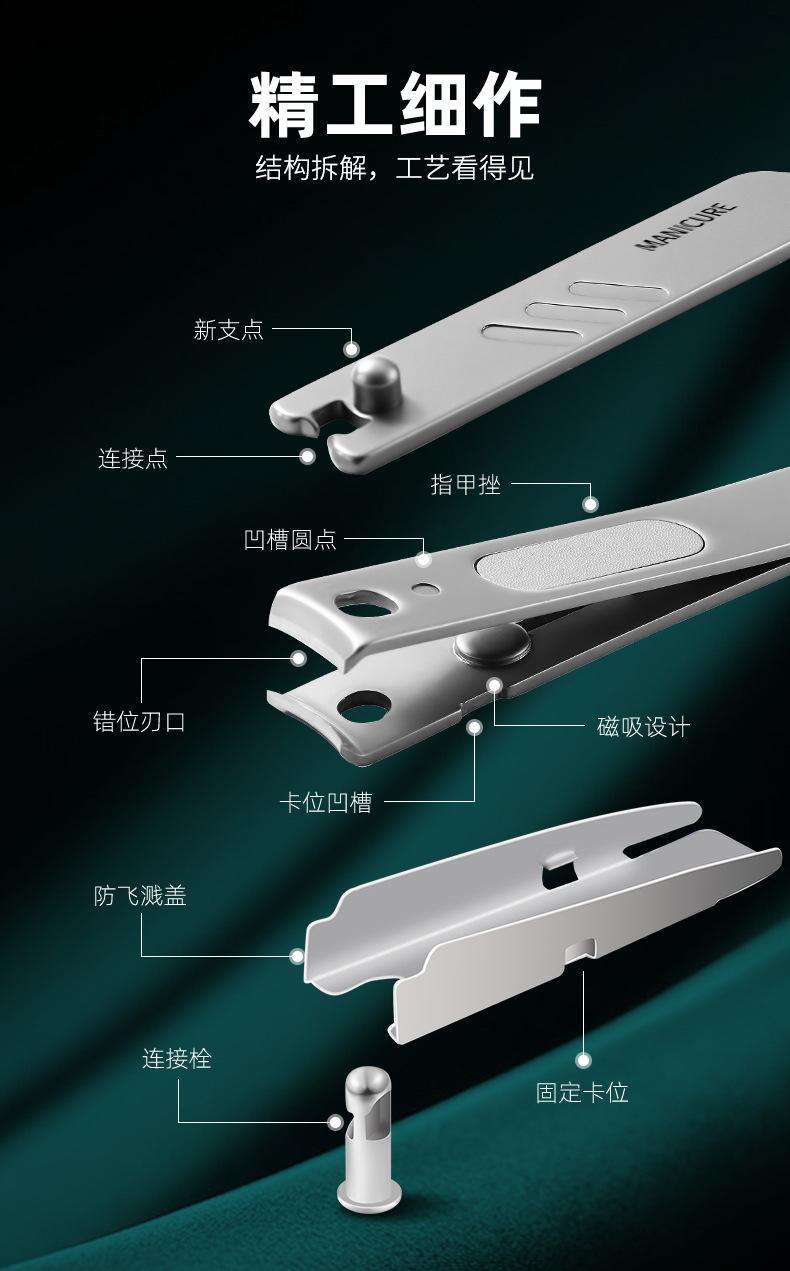 精工细作

结构拆解，工艺看得见

MANICURE

新支点

连接点

指甲挫

凹槽圆点

错位刃口

磁吸设计

卡位凹槽

防飞溅盖

连接栓

固定卡位