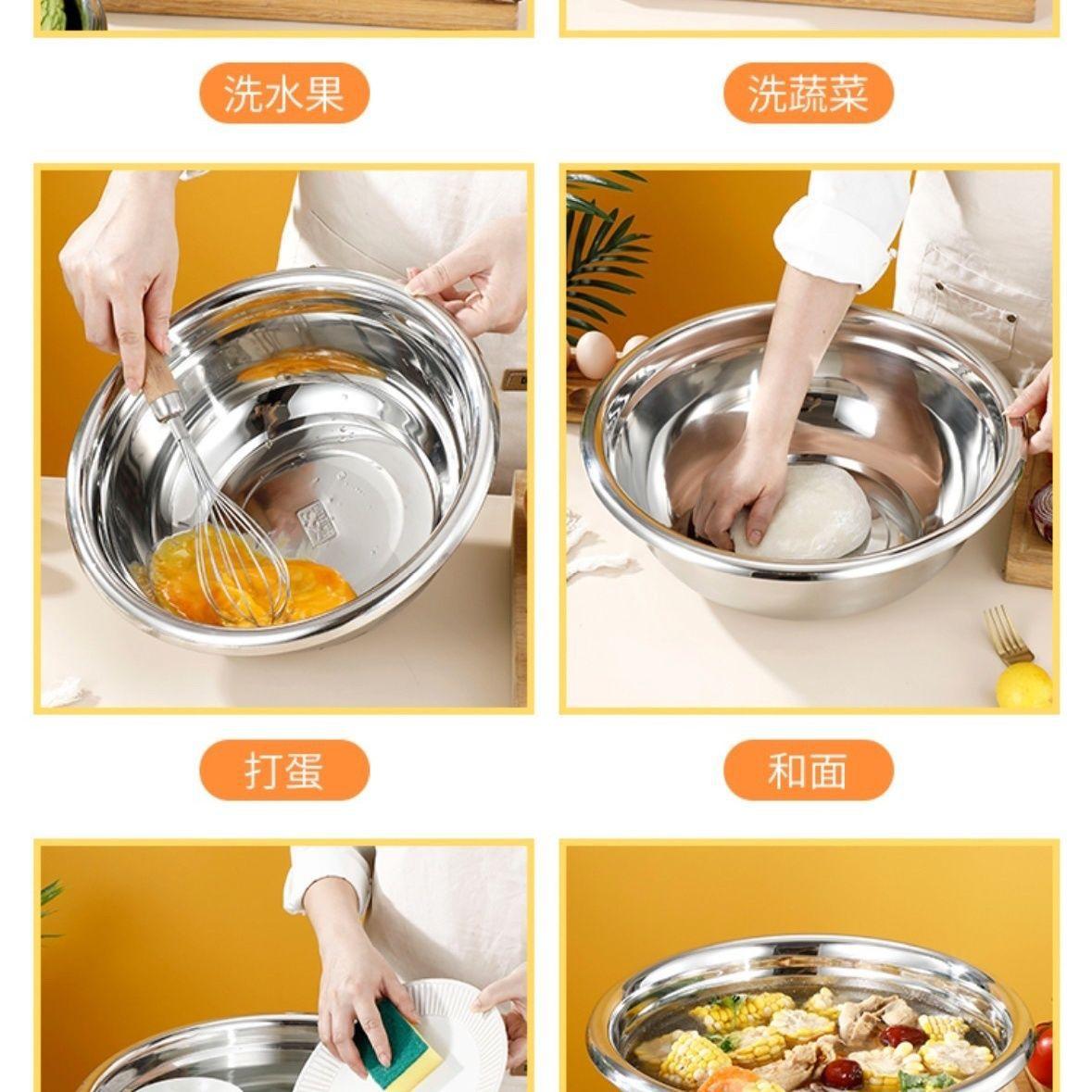 洗水果

洗蔬菜

打蛋

和面