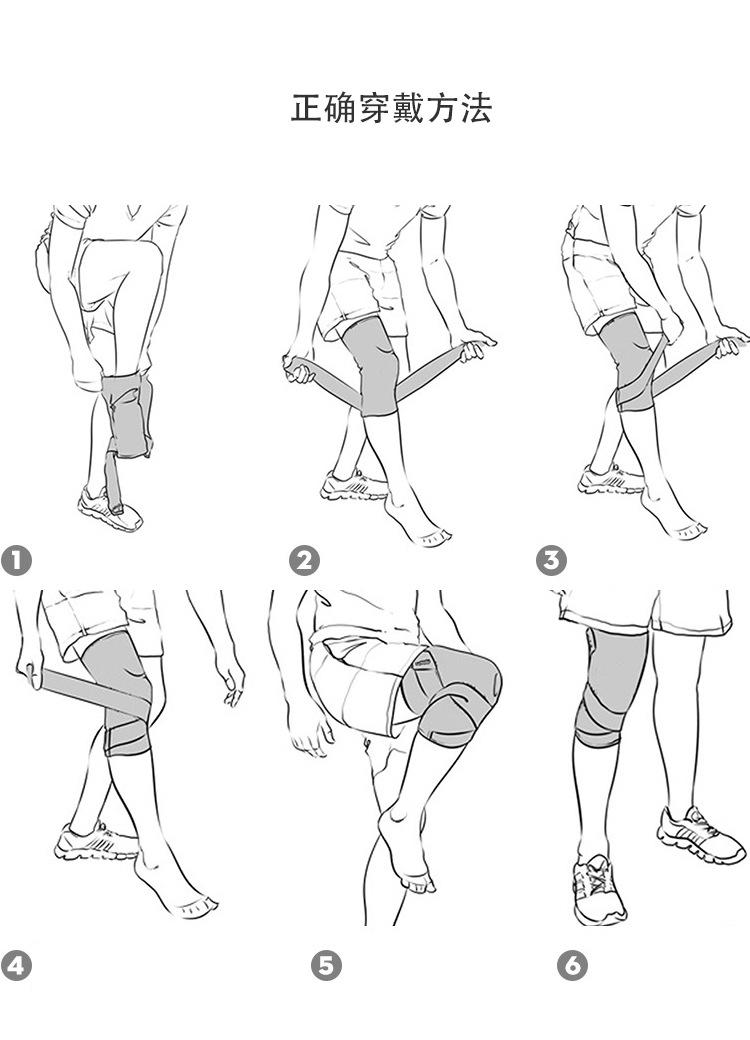 正确穿戴方法

1

2

3

4

5

6