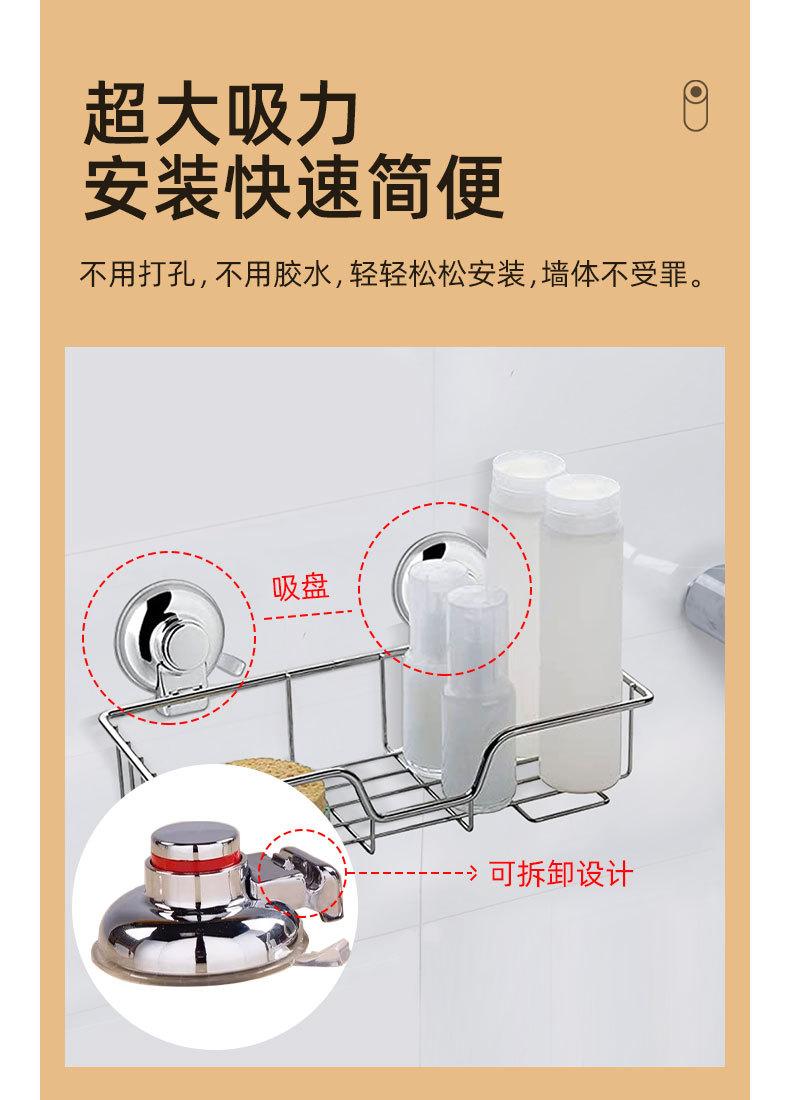 超大吸力
安装快速简便

不用打孔，不用胶水，轻轻松松安装，墙体不受罪。

吸盘

可拆卸设计