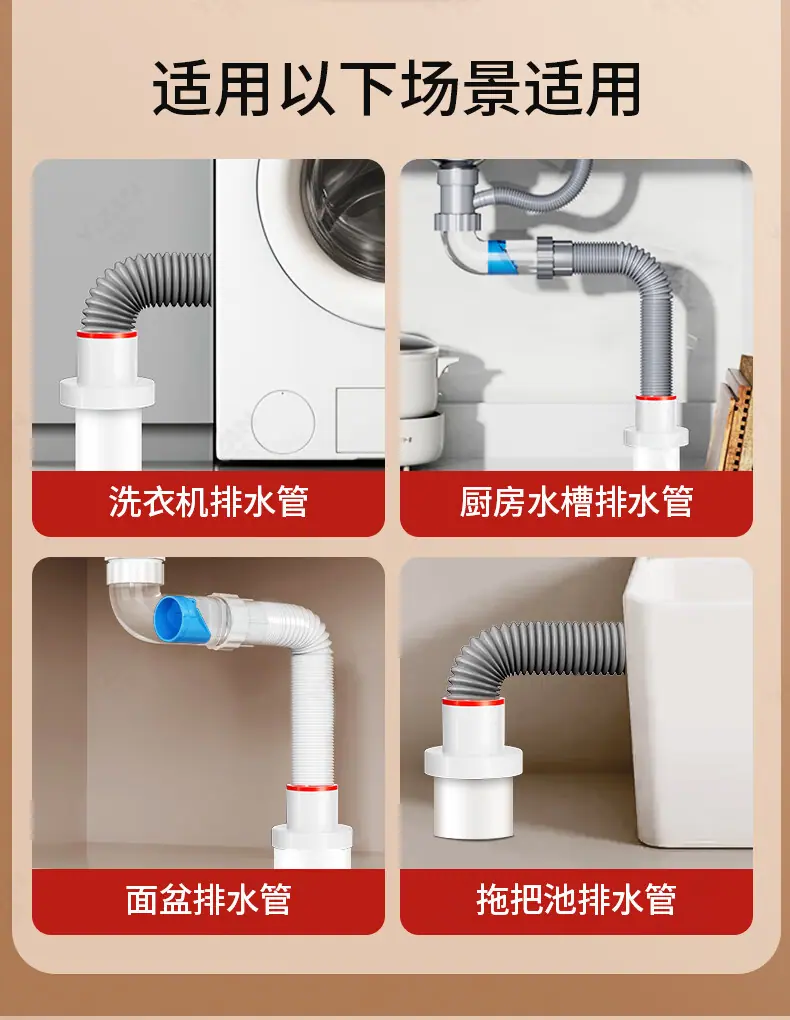 适用以下场景适用

洗衣机排水管

厨房水槽排水管

面盆排水管

拖把池排水管