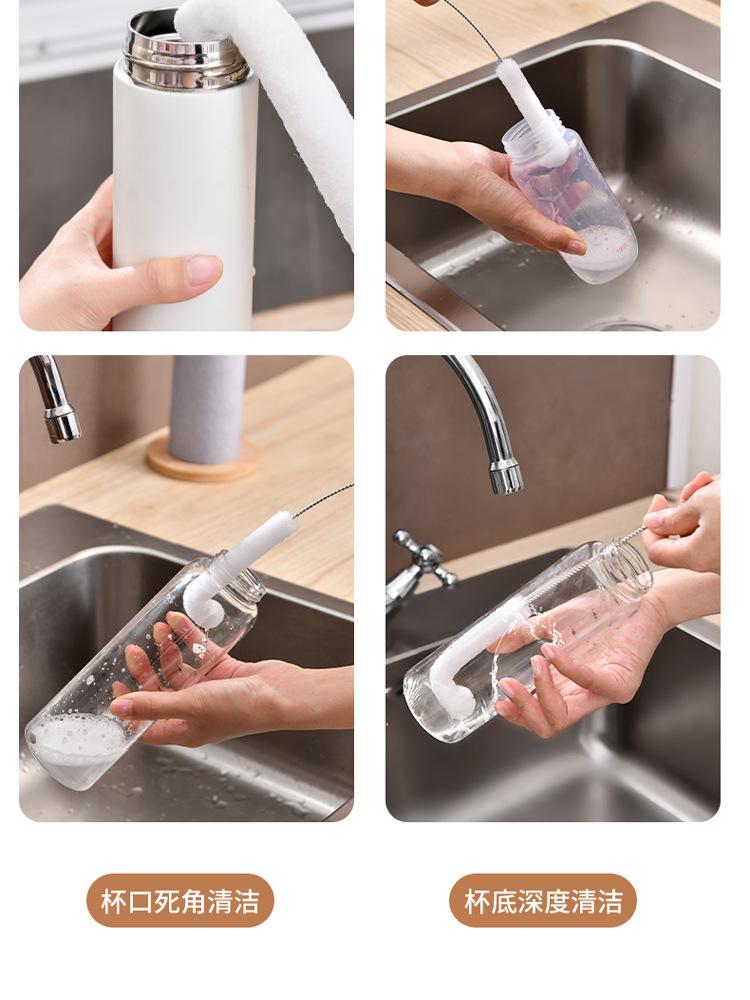 杯口死角清洁

杯底深度清洁