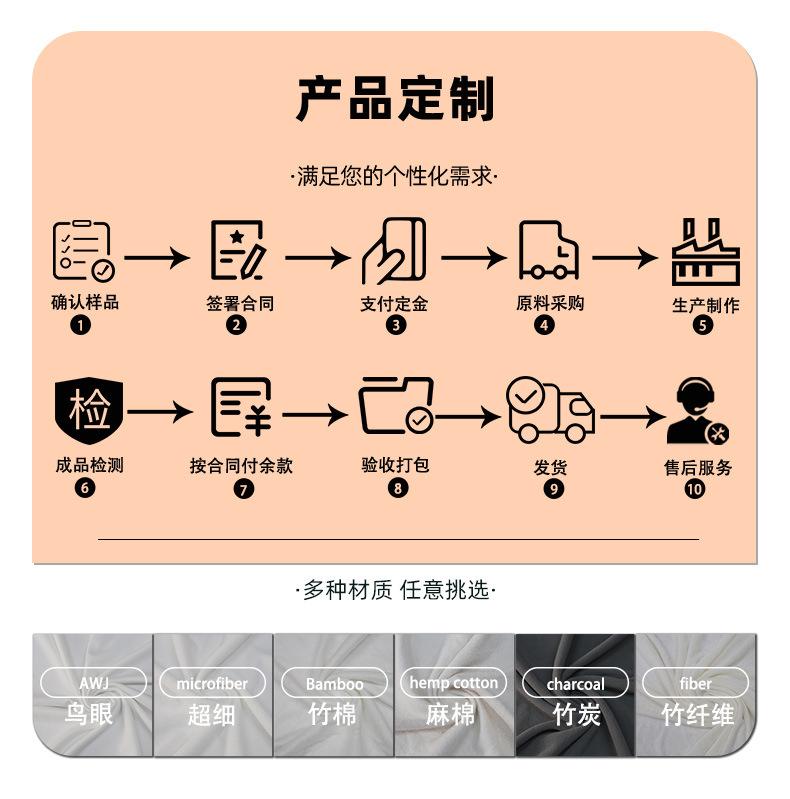 产品定制

·满足您的个性化需求·

确认样品 1

签署合同 2

支付定金 3

原料采购 4

生产制作 5

检

成品检测 6

按合同付余款 7

验收打包 8

发货 9

售后服务 10

·多种材质 任意挑选·

AWJ 鸟眼

microfiber 超细

Bamboo 竹棉

hemp cotton 麻棉

charcoal 竹炭

fiber 竹纤维