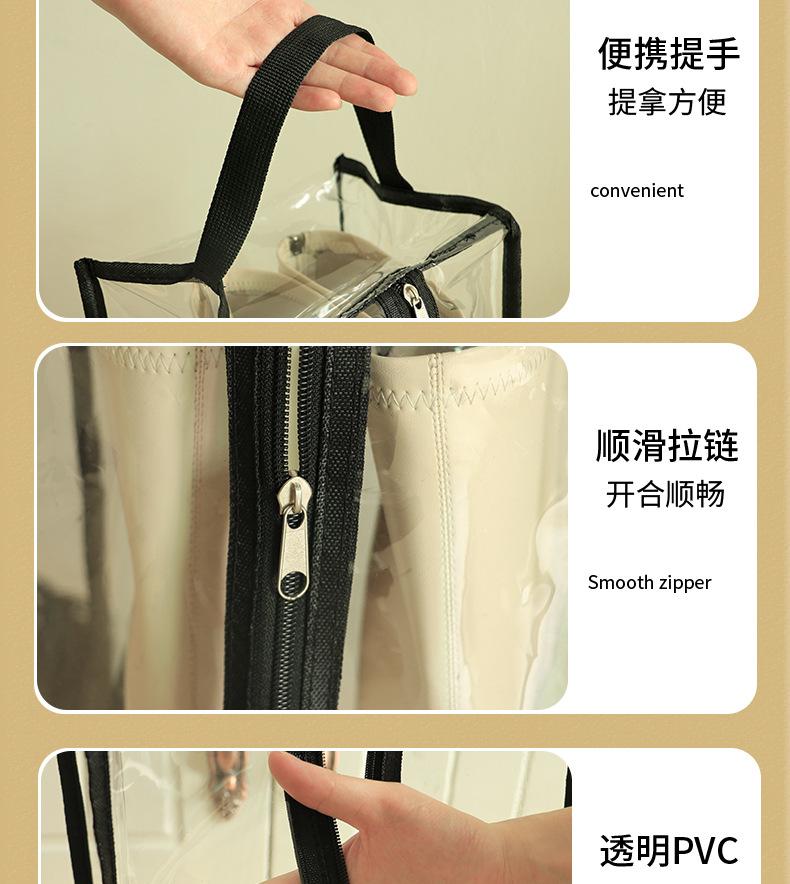 便携提手
提拿方便

convenient

顺滑拉链
开合顺畅

Smooth zipper

透明PVC