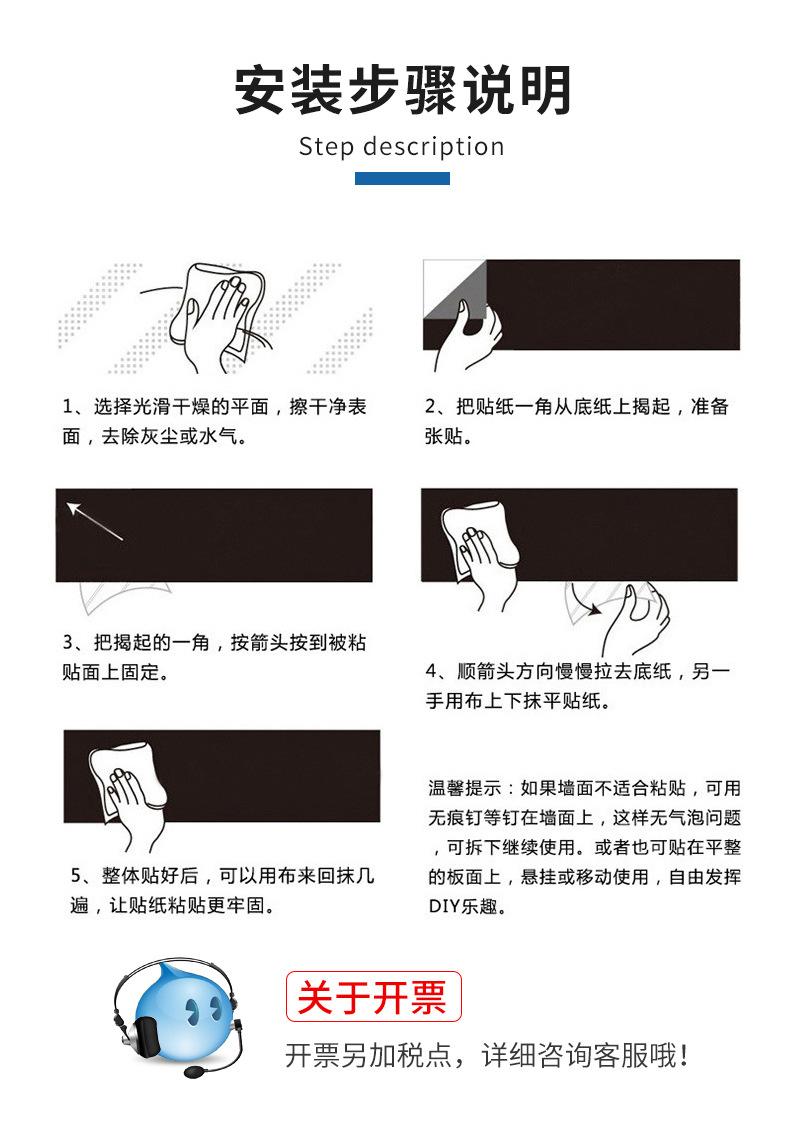 安装步骤说明

Step description

1、选择光滑干燥的平面，擦干净表面，去除灰尘或水气。

2、把贴纸一角从底纸上揭起，准备张贴。

3、把揭起的一角，按箭头按到被粘贴面上固定。

4、顺箭头方向慢慢拉去底纸，另一手用布上下抹平贴纸。

5、整体贴好后，可以用布来回抹几遍，让贴纸粘贴更牢固。

温馨提示：如果墙面不适合粘贴，可用无痕钉等钉在墙面上，这样无气泡问题，可拆下继续使用。或者也可贴在平整的板面上，悬挂或移动使用，自由发挥DIY乐趣。

关于开票

开票另加税点，详细咨询客服哦！