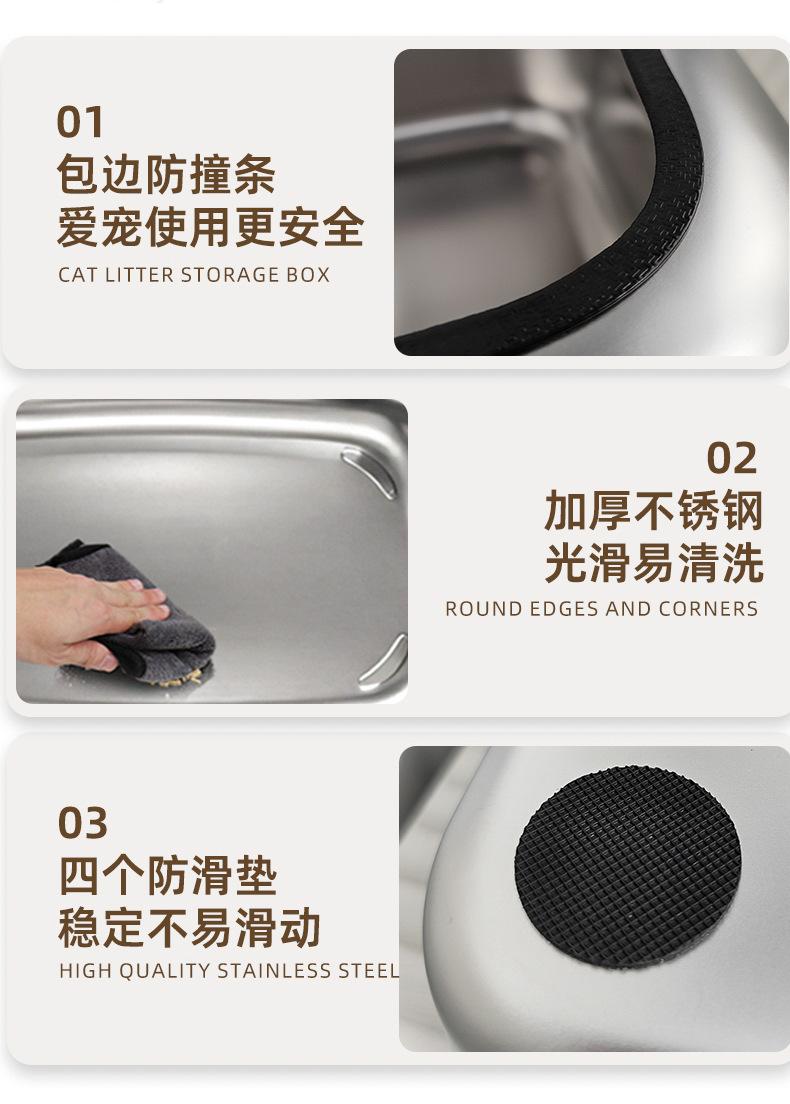 01
包边防撞条
爱宠使用更安全
CAT LITTER STORAGE BOX

02
加厚不锈钢
光滑易清洗
ROUND EDGES AND CORNERS

03
四个防滑垫
稳定不易滑动
HIGH QUALITY STAINLESS STEEL