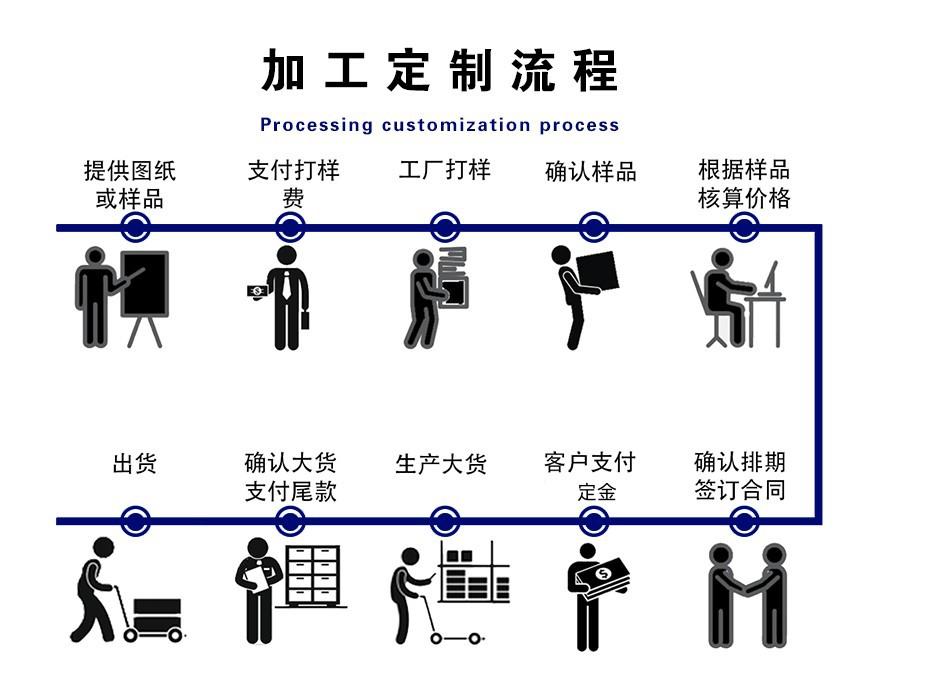 加工定制流程

Processing customization process

提供图纸或样品

支付打样费

工厂打样

确认样品

根据样品核算价格

出货

确认大货支付尾款

生产大货

客户支付定金

确认排期签订合同