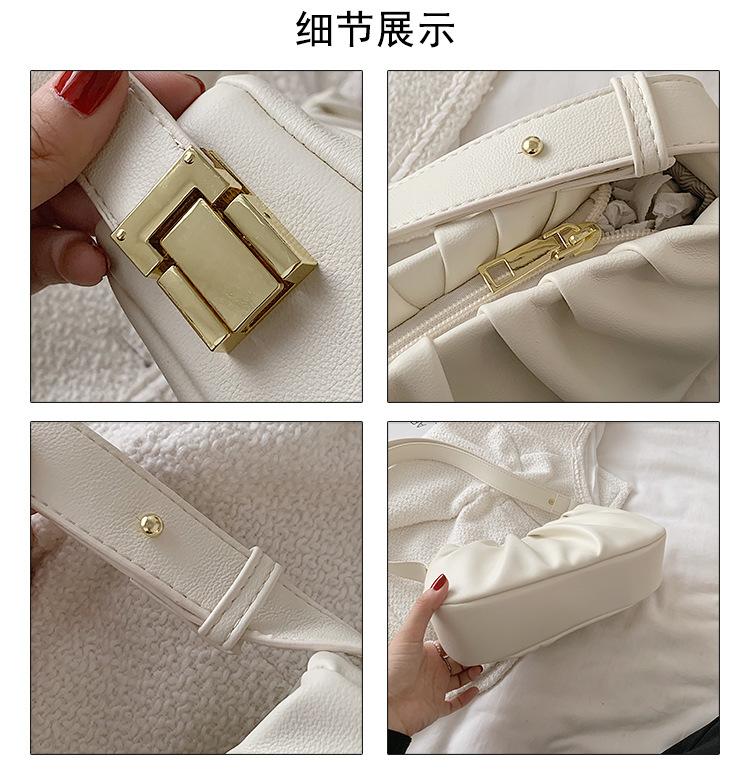 细节展示