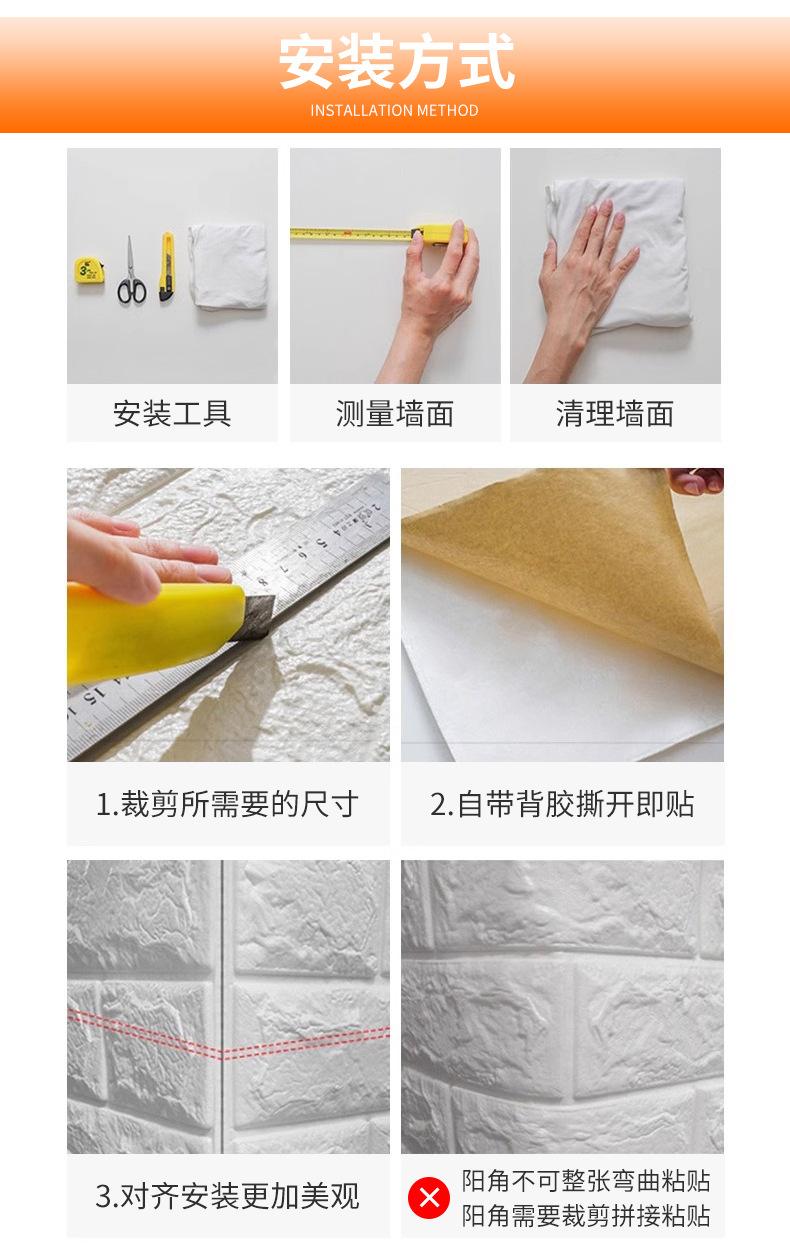 安装方式
INSTALLATION METHOD

安装工具

测量墙面

清理墙面

1.裁剪所需要的尺寸

2.自带背胶撕开即贴

3.对齐安装更加美观

阳角不可整张弯曲粘贴
阳角需要裁剪拼接粘贴