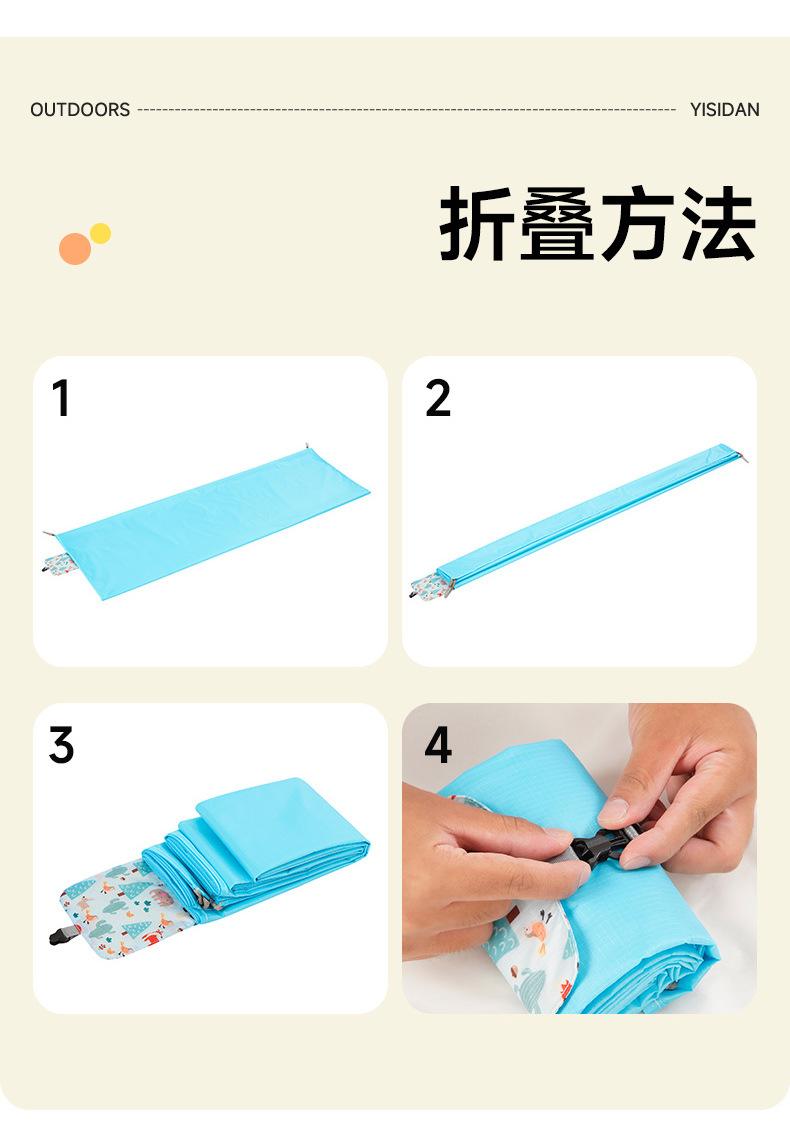 OUTDOORS YISIDAN

折叠方法

1

2

3

4