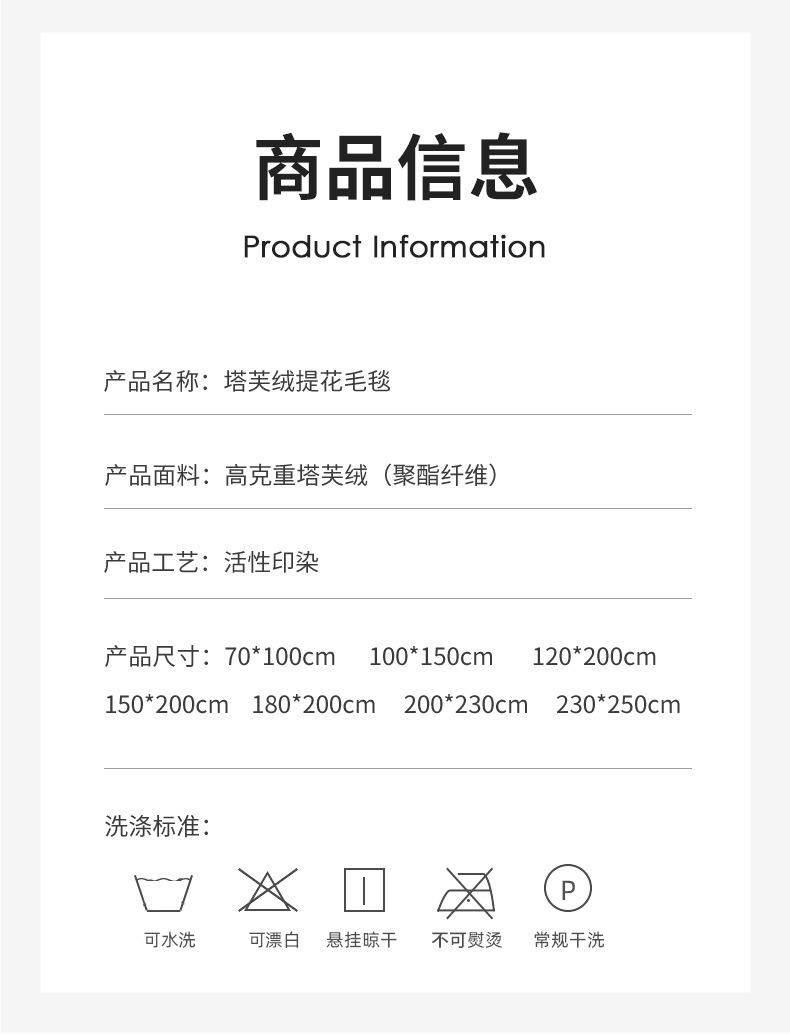 商品信息

Product Information

产品名称：塔芙绒提花毛毯

产品面料：高克重塔芙绒（聚酯纤维）

产品工艺：活性印染

产品尺寸：70*100cm 100*150cm 120*200cm 150*200cm 180*200cm 200*230cm 230*250cm

洗涤标准：

P

可水洗 可漂白 悬挂晾干 不可熨烫 常规干洗