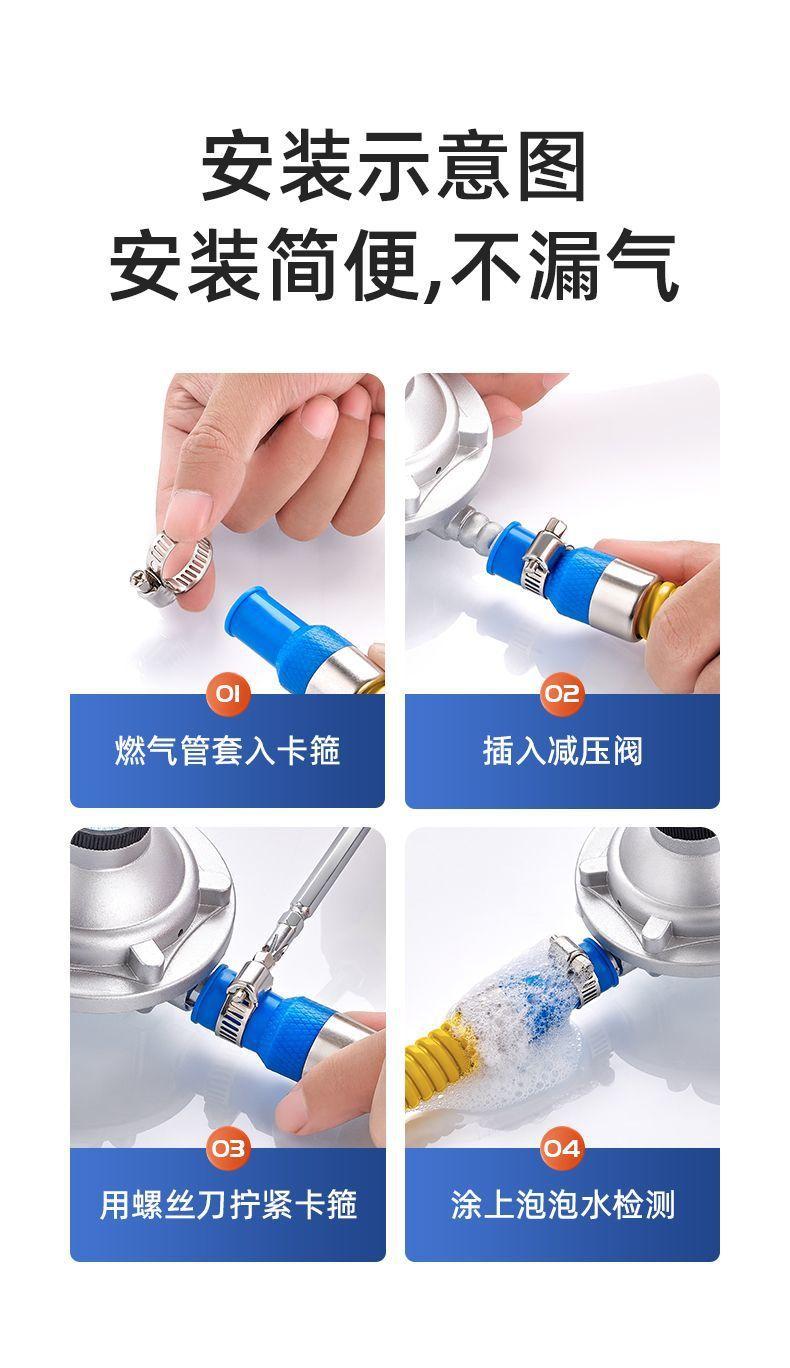 安装示意图
安装简便,不漏气

01
燃气管套入卡箍

02
插入减压阀

03
用螺丝刀拧紧卡箍

04
涂上泡泡水检测