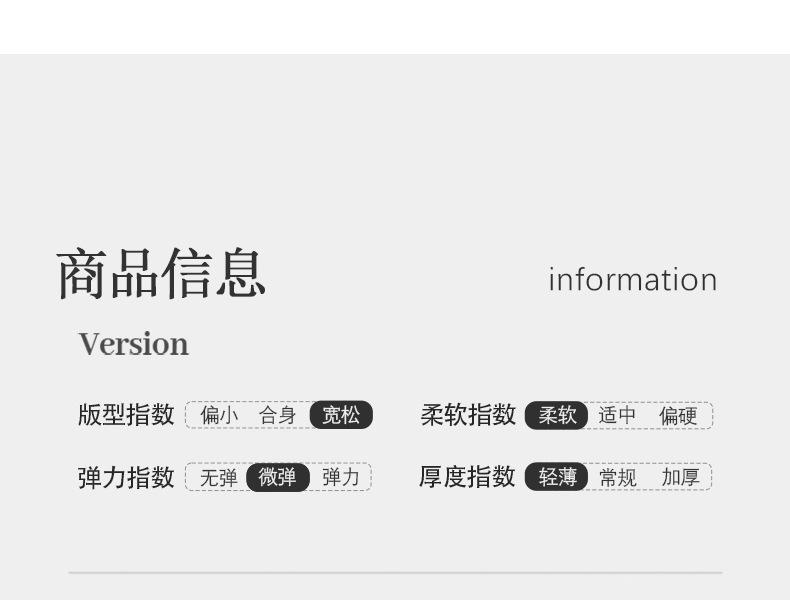 商品信息

information

Version

版型指数 偏小 合身 宽松

柔软指数 柔软 适中 偏硬

弹力指数 无弹 微弹 弹力

厚度指数 轻薄 常规 加厚