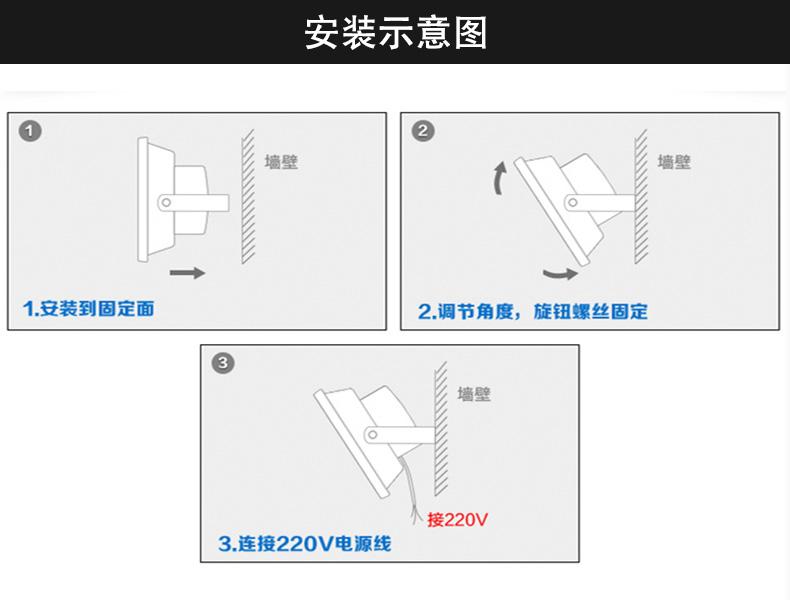 安装示意图

1
墙壁
1.安装到固定面

2
墙壁
2.调节角度，旋钮螺丝固定

3
墙壁
接220V
3.连接220V电源线