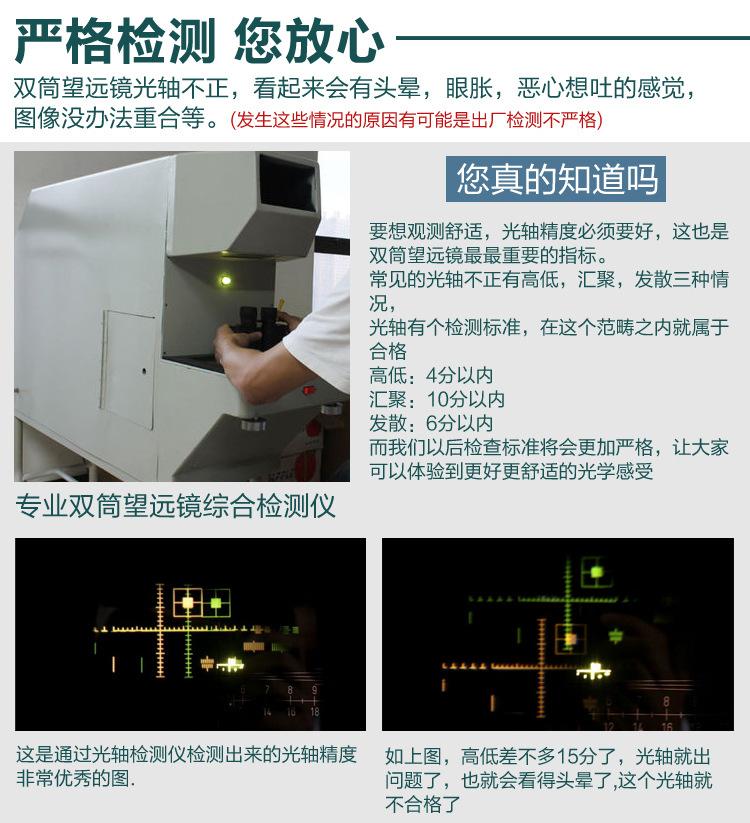 严格检测 您放心

双筒望远镜光轴不正，看起来会有头晕，眼胀，恶心想吐的感觉，图像没办法重合等。(发生这些情况的原因有可能是出厂检测不严格)

您真的知道吗

要想观测舒适，光轴精度必须要好，这也是双筒望远镜最最重要的指标。
常见的光轴不正有高低，汇聚，发散三种情况，
光轴有个检测标准，在这个范畴之内就属于合格
高低：4分以内
汇聚：10分以内
发散：6分以内
而我们以后检查标准将会更加严格，让大家可以体验到更好更舒适的光学感受

专业双筒望远镜综合检测仪

6 7 8 9
14 16 18

8
12 14 16

这是通过光轴检测仪检测出来的光轴精度非常优秀的图.

如上图，高低差不多15分了，光轴就出问题了，也就会看得头晕了,这个光轴就不合格了