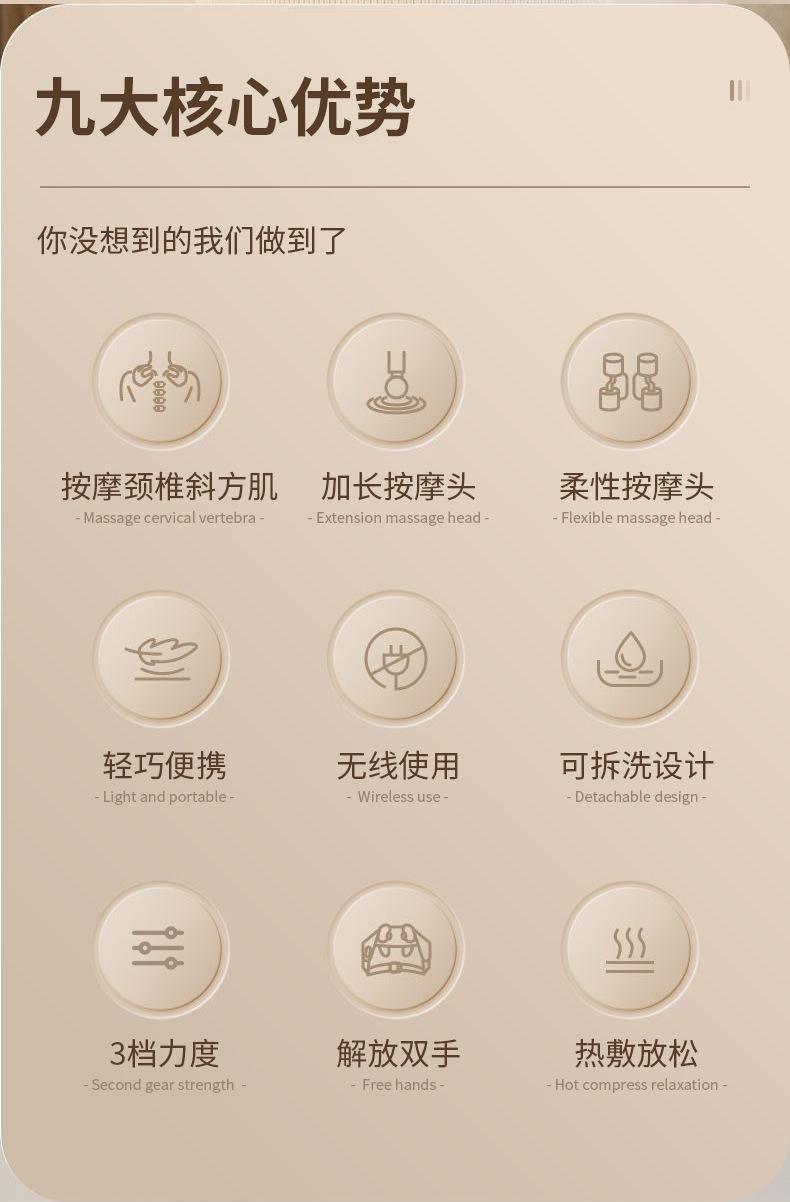 九大核心优势

你没想到的我们做到了

按摩颈椎斜方肌
- Massage cervical vertebra -

加长按摩头
- Extension massage head -

柔性按摩头
- Flexible massage head -

轻巧便携
- Light and portable -

无线使用
- Wireless use -

可拆洗设计
- Detachable design -

3档力度
- Second gear strength -

解放双手
- Free hands -

热敷放松
- Hot compress relaxation -