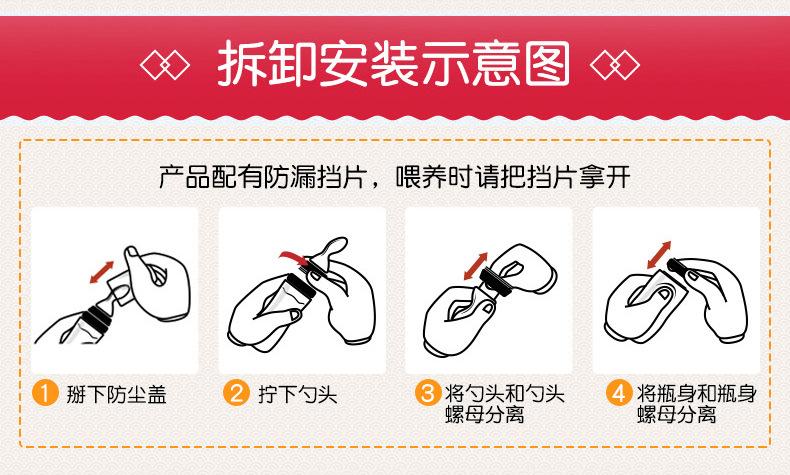 拆卸安装示意图

产品配有防漏挡片，喂养时请把挡片拿开

1 掰下防尘盖

2 拧下勺头

3 将勺头和勺头螺母分离

4 将瓶身和瓶身螺母分离