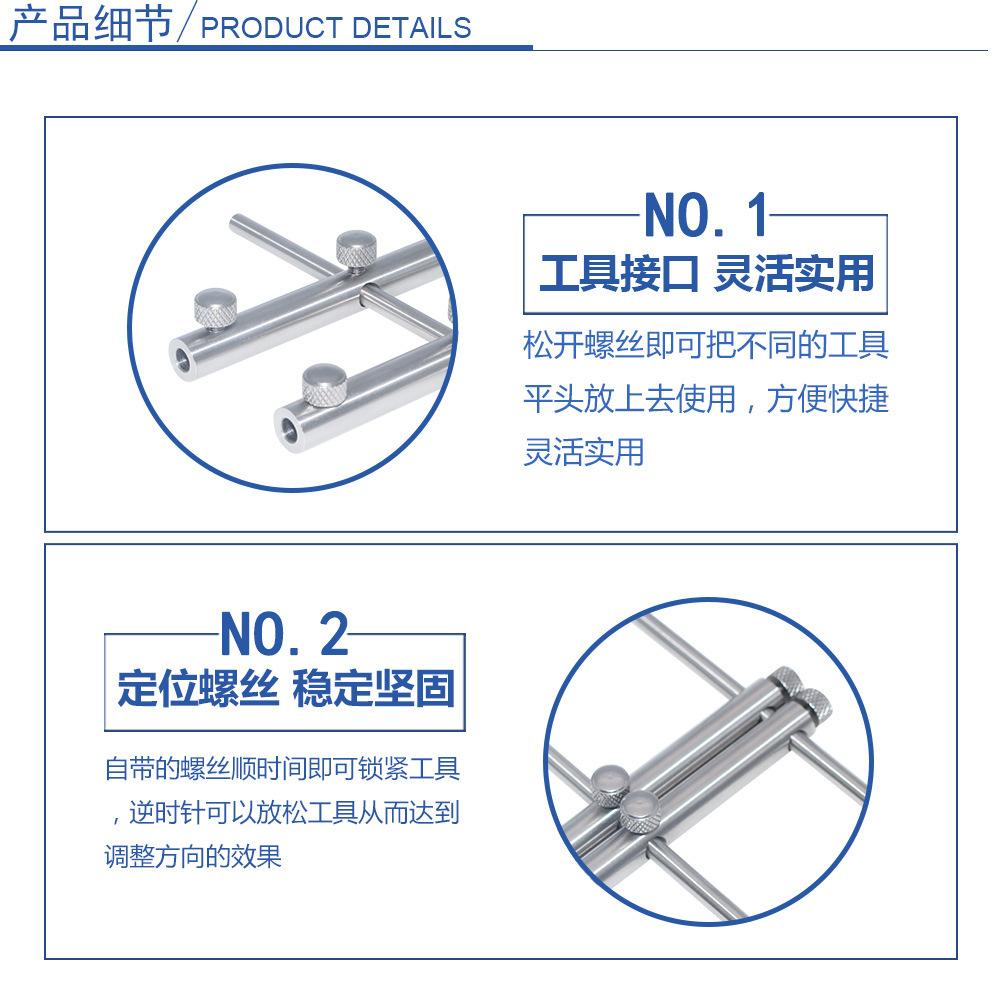 产品细节/PRODUCT DETAILS

NO. 1
工具接口 灵活实用

松开螺丝即可把不同的工具平头放上去使用，方便快捷灵活实用

NO. 2
定位螺丝 稳定坚固

自带的螺丝顺时间即可锁紧工具，逆时针可以放松工具从而达到调整方向的效果