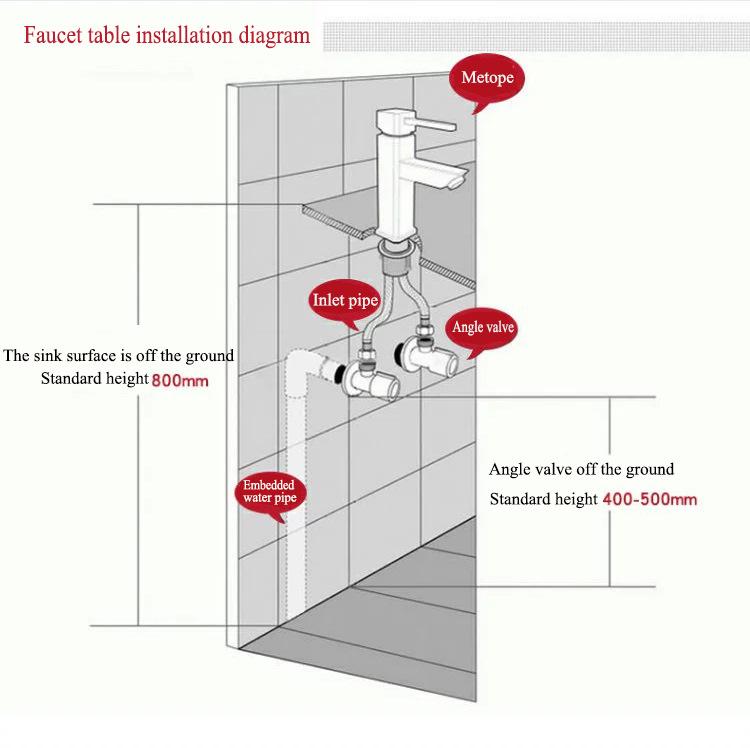 Faucet table installation diagram

Metope

Inlet pipe

Angle valve

The sink surface is off the ground
Standard height 800mm

Embedded water pipe

Angle valve off the ground
Standard height 400-500mm