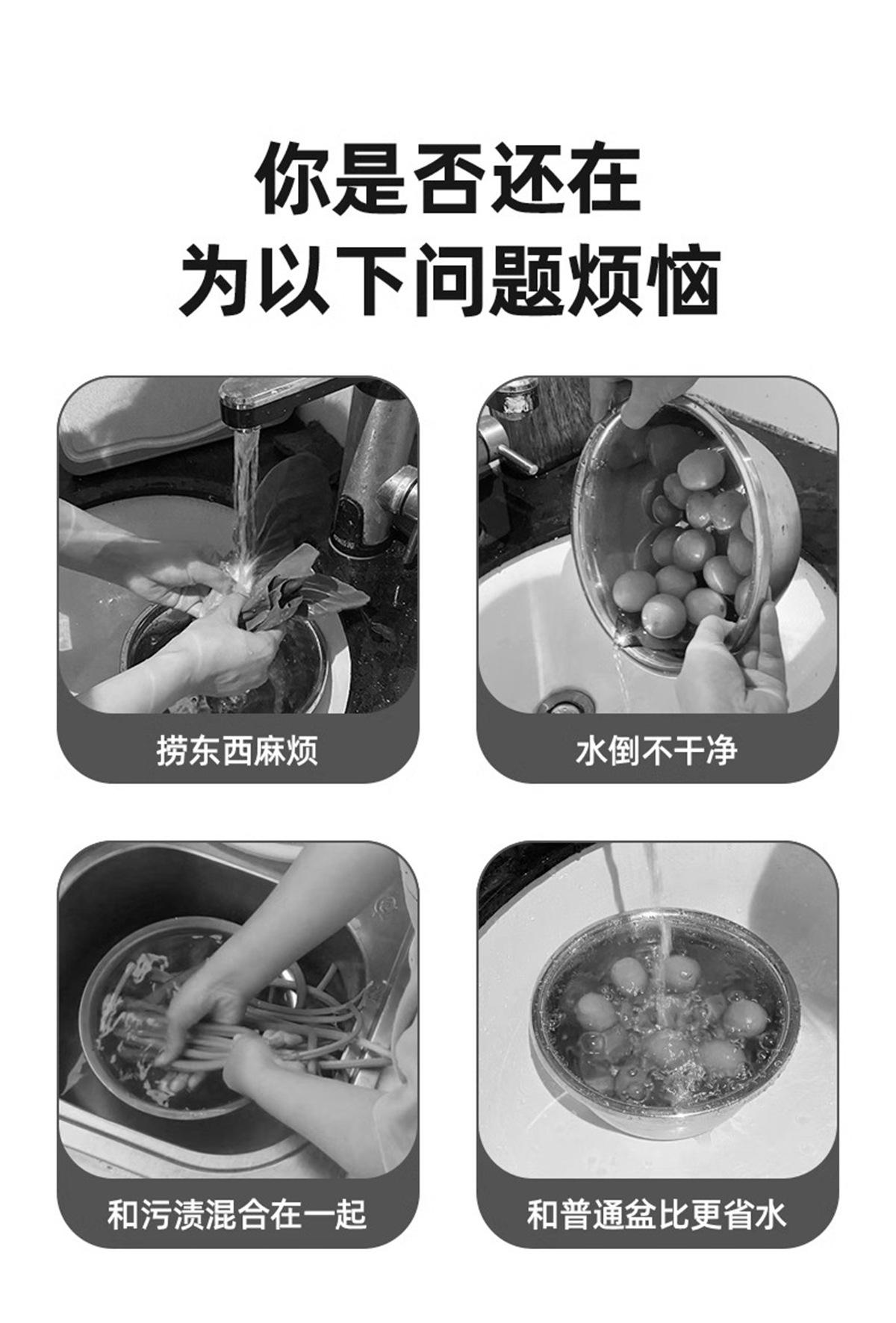 你是否还在
为以下问题烦恼

捞东西麻烦

水倒不干净

和污渍混合在一起

和普通盆比更省水