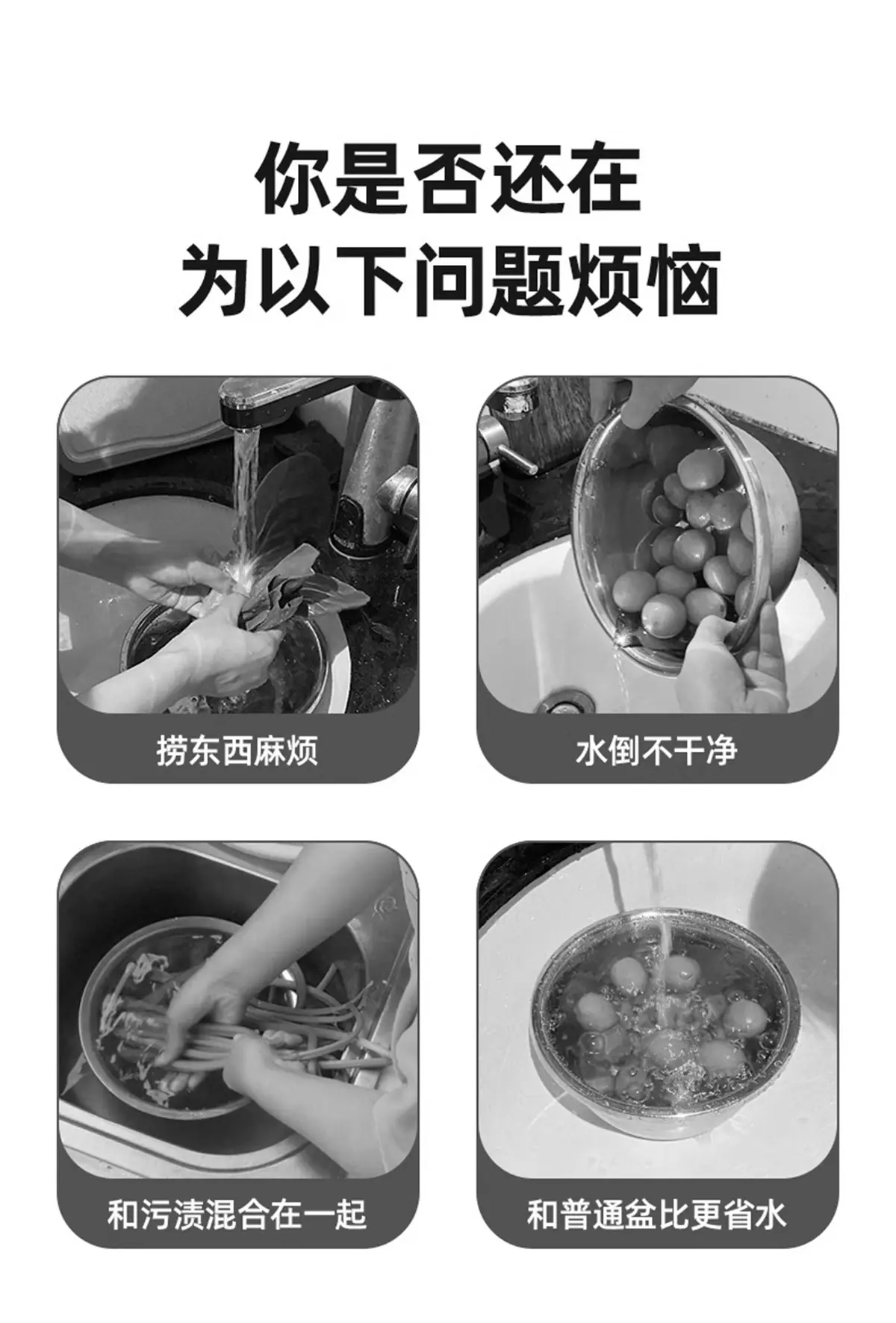 你是否还在
为以下问题烦恼

捞东西麻烦

水倒不干净

和污渍混合在一起

和普通盆比更省水