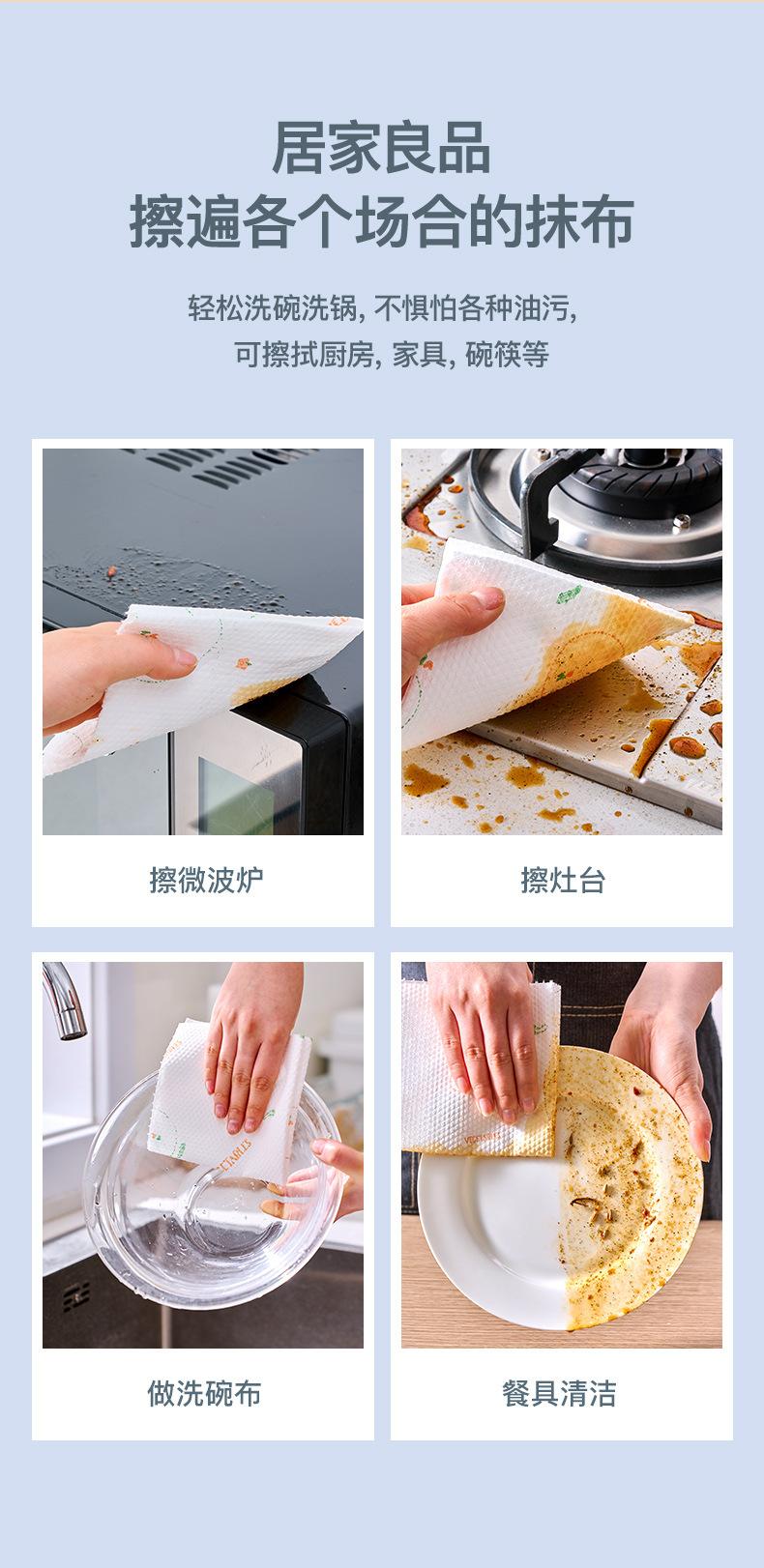 居家良品
擦遍各个场合的抹布

轻松洗碗洗锅, 不惧怕各种油污,
可擦拭厨房, 家具, 碗筷等

擦微波炉

擦灶台

做洗碗布

餐具清洁