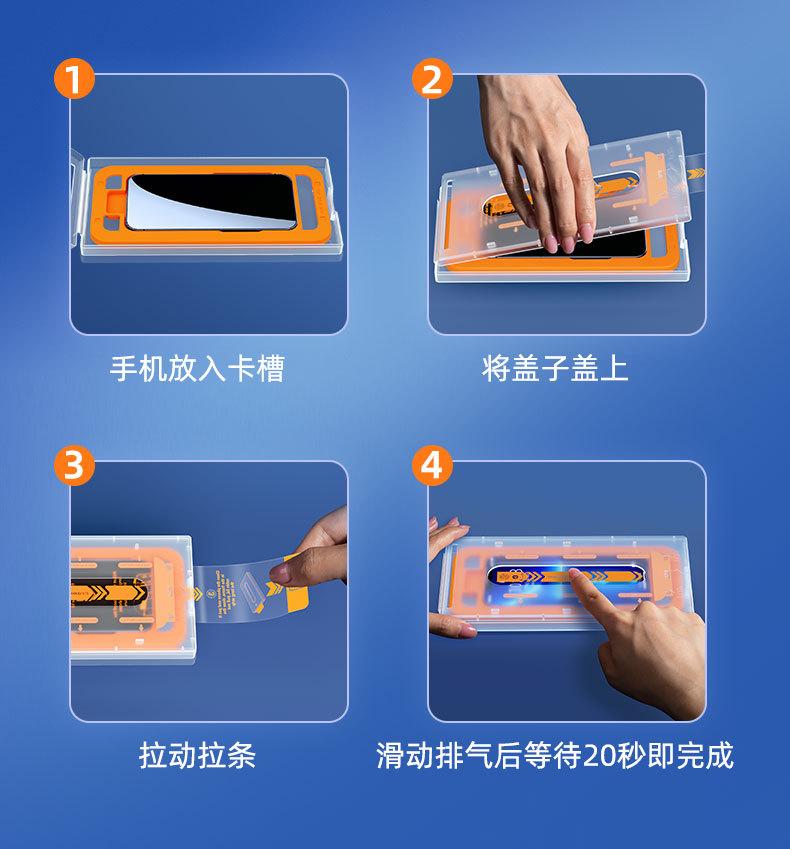 1

手机放入卡槽

2

将盖子盖上

3

拉动拉条

4

滑动排气后等待20秒即完成