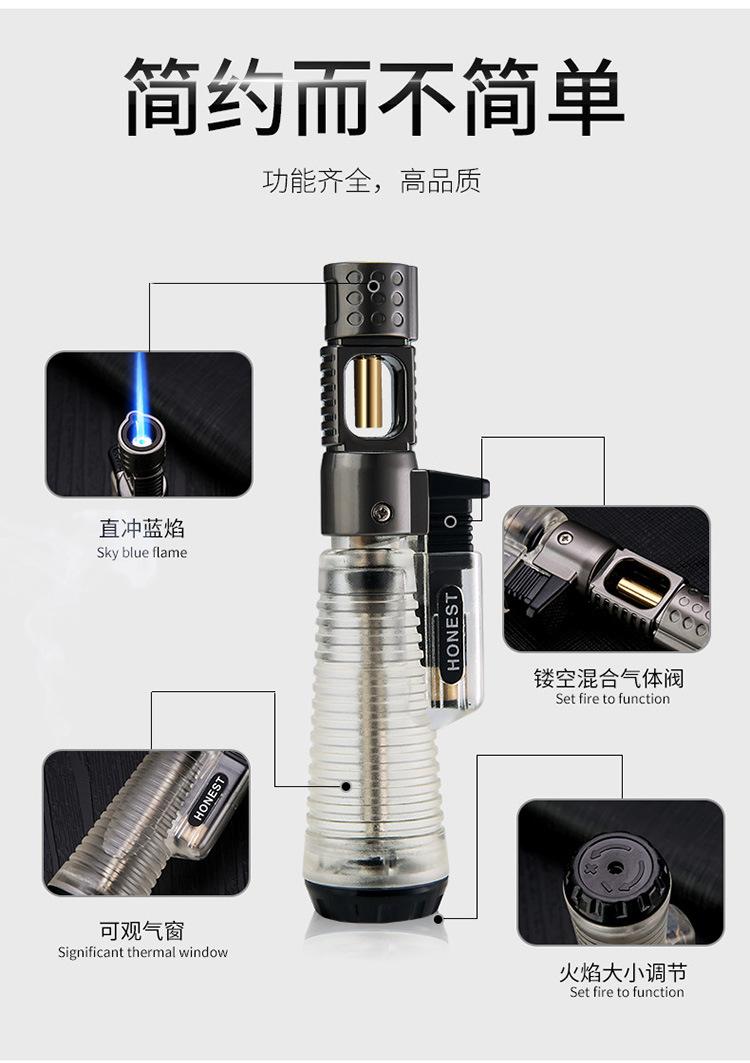 简约而不简单

功能齐全，高品质

直冲蓝焰
Sky blue flame

HONEST

镂空混合气体阀
Set fire to function

HONEST

可观气窗
Significant thermal window

火焰大小调节
Set fire to function