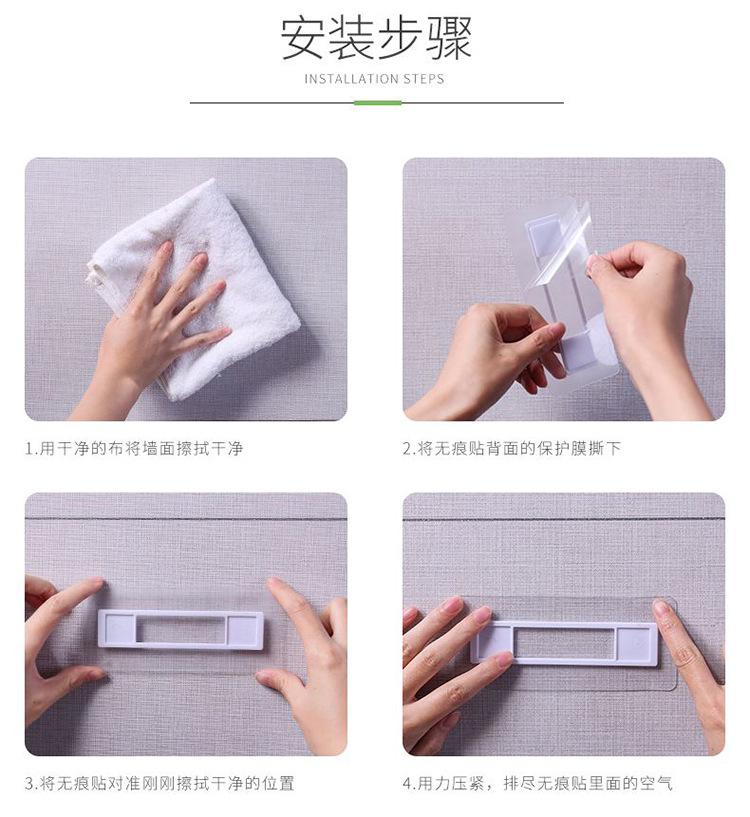 安装步骤

INSTALLATION STEPS

1.用干净的布将墙面擦拭干净

2.将无痕贴背面的保护膜撕下

3.将无痕贴对准刚刚擦拭干净的位置

4.用力压紧，排尽无痕贴里面的空气