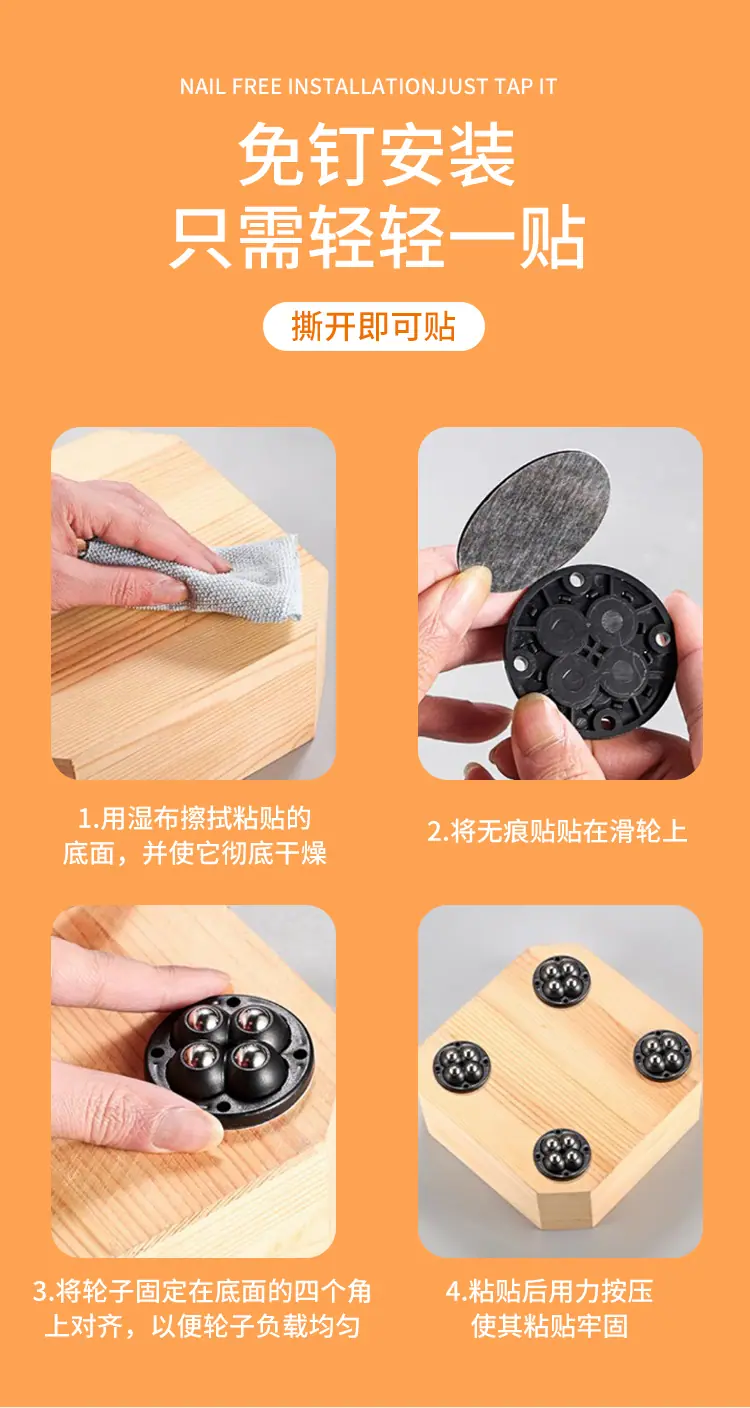 NAIL FREE INSTALLATIONJUST TAP IT

免钉安装
只需轻轻一贴

撕开即可贴

1.用湿布擦拭粘贴的底面，并使它彻底干燥

2.将无痕贴贴在滑轮上

3.将轮子固定在底面的四个角上对齐，以便轮子负载均匀

4.粘贴后用力按压使其粘贴牢固