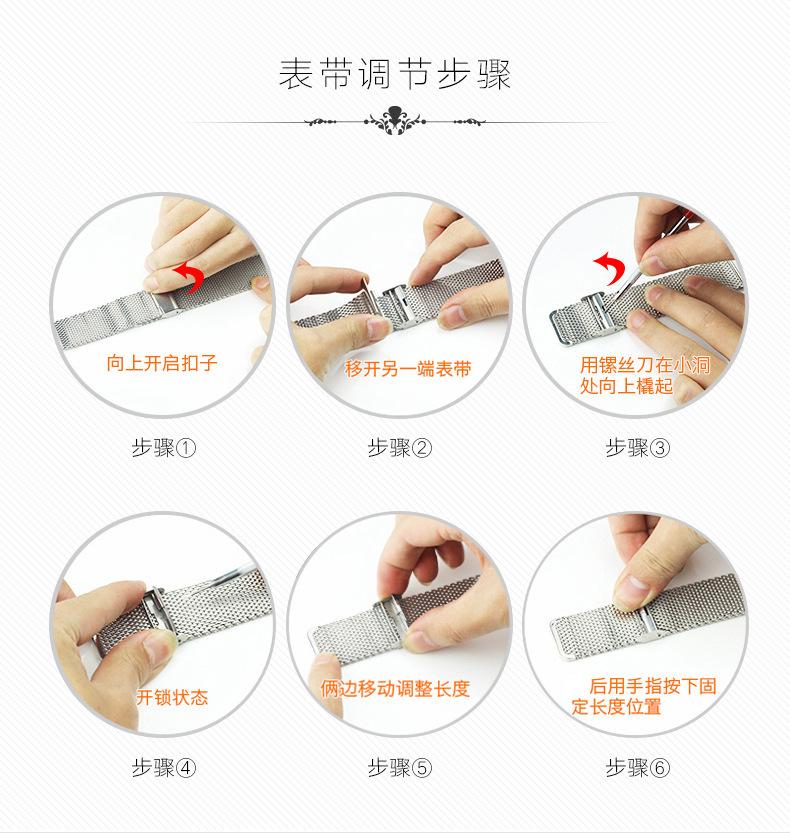 表带调节步骤

向上开启扣子

步骤①

移开另一端表带

步骤②

用镙丝刀在小洞处向上橇起

步骤③

开锁状态

步骤④

俩边移动调整长度

步骤⑤

后用手指按下固定长度位置

步骤⑥