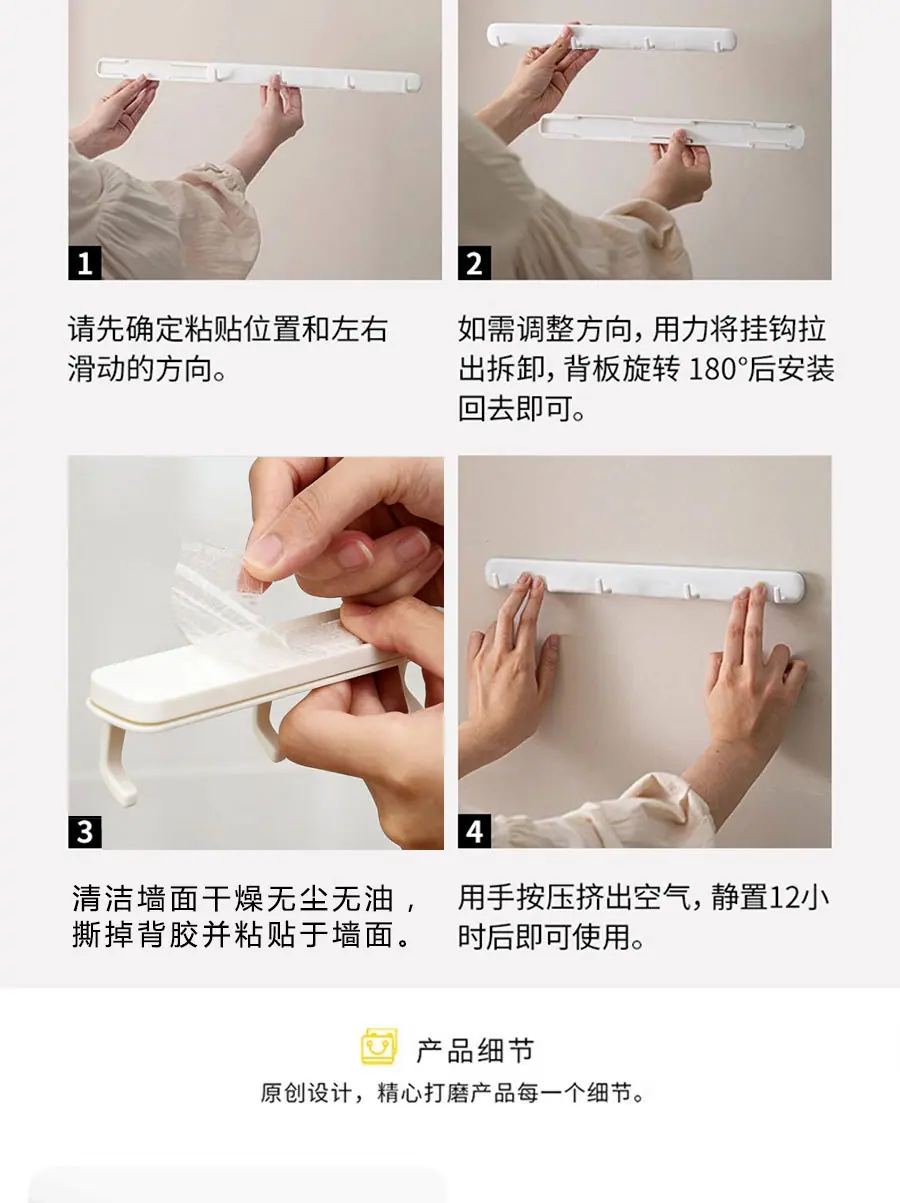 1

请先确定粘贴位置和左右滑动的方向。

2

如需调整方向，用力将挂钩拉出拆卸，背板旋转 180°后安装回去即可。

3

清洁墙面干燥无尘无油，撕掉背胶并粘贴于墙面。

4

用手按压挤出空气，静置12小时后即可使用。

产品细节

原创设计，精心打磨产品每一个细节。