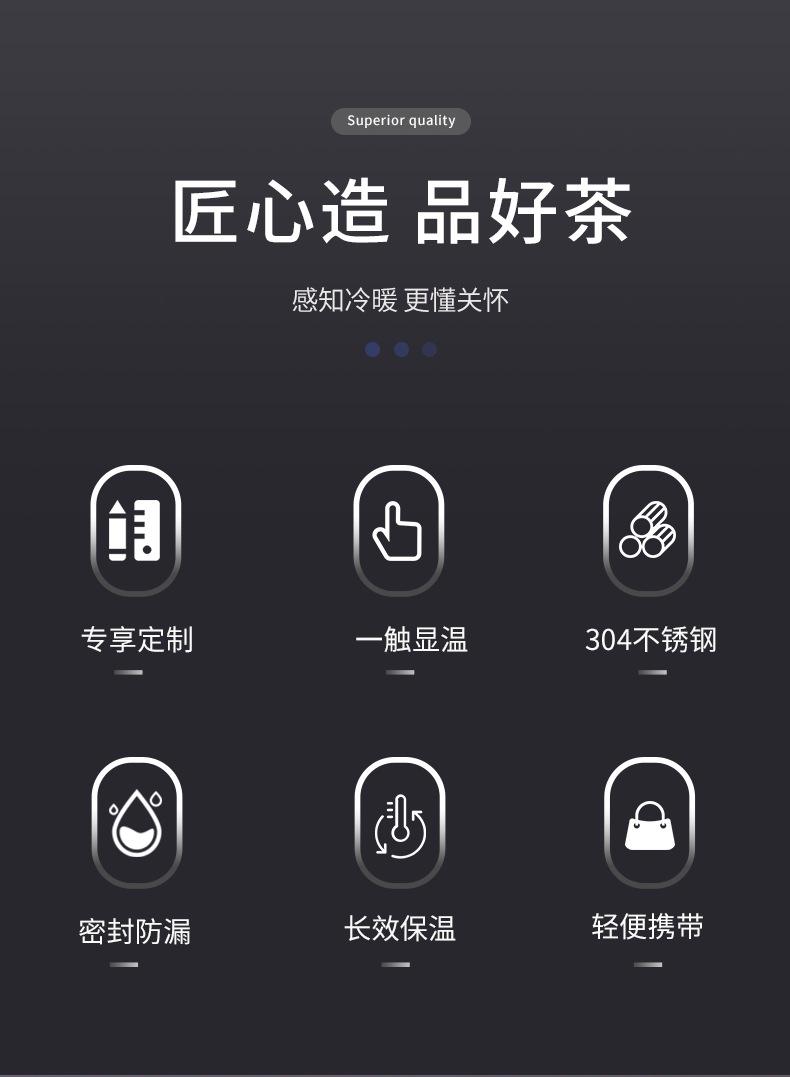 Superior quality

匠心造 品好茶

感知冷暖 更懂关怀

专享定制

一触显温

304不锈钢

密封防漏

长效保温

轻便携带