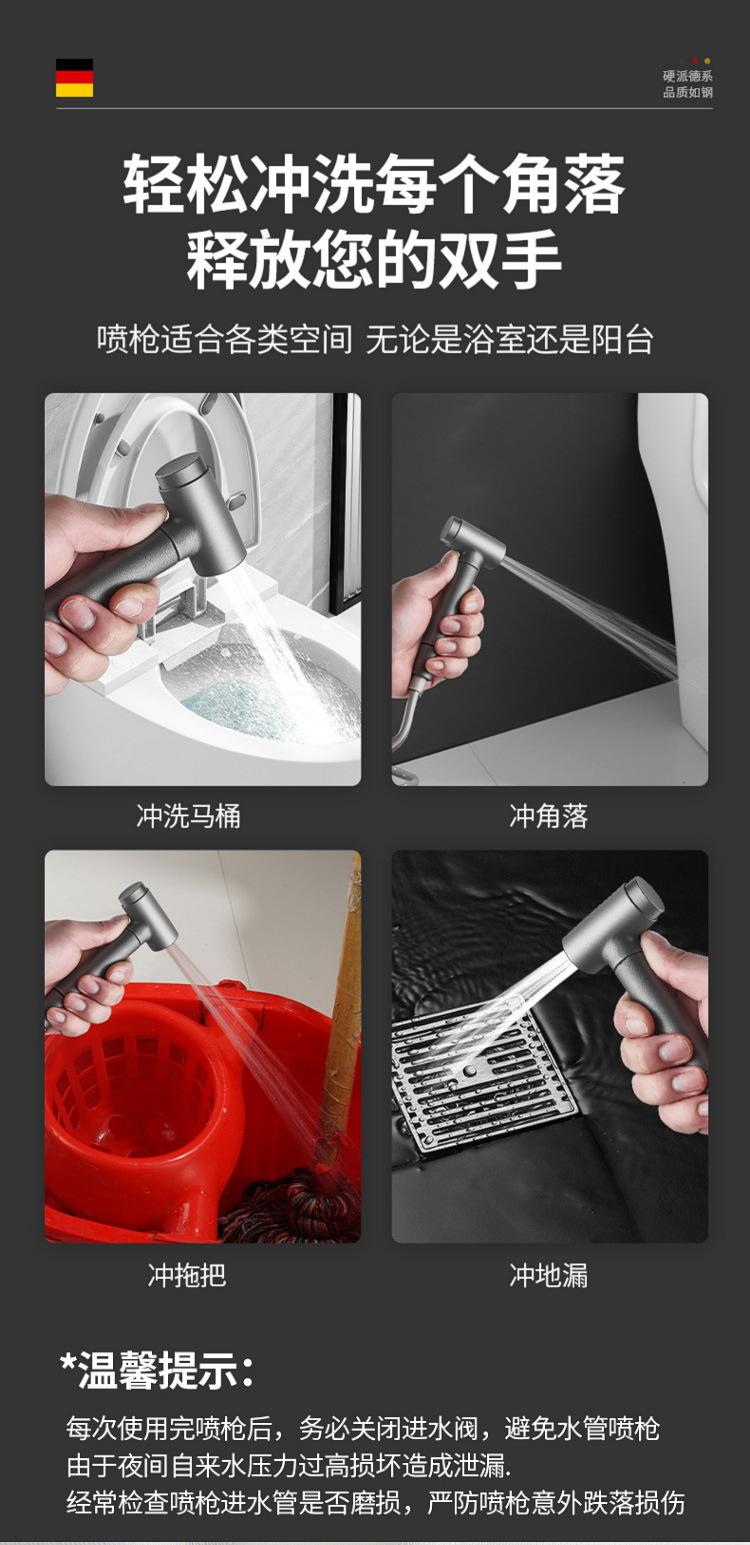 硬派德系
品质如钢

轻松冲洗每个角落
释放您的双手

喷枪适合各类空间 无论是浴室还是阳台

冲洗马桶

冲角落

冲拖把

冲地漏

*温馨提示:

每次使用完喷枪后，务必关闭进水阀，避免水管喷枪由于夜间自来水压力过高损坏造成泄漏.
经常检查喷枪进水管是否磨损，严防喷枪意外跌落损伤