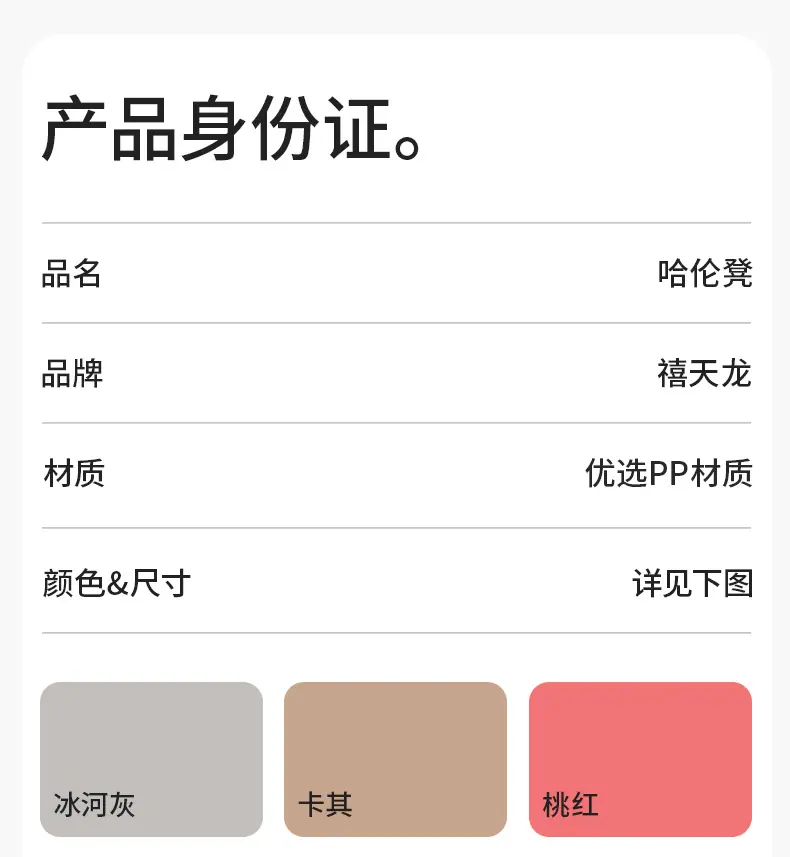 产品身份证。

品名 哈伦凳

品牌 禧天龙

材质 优选PP材质

颜色&尺寸 详见下图

冰河灰

卡其

桃红